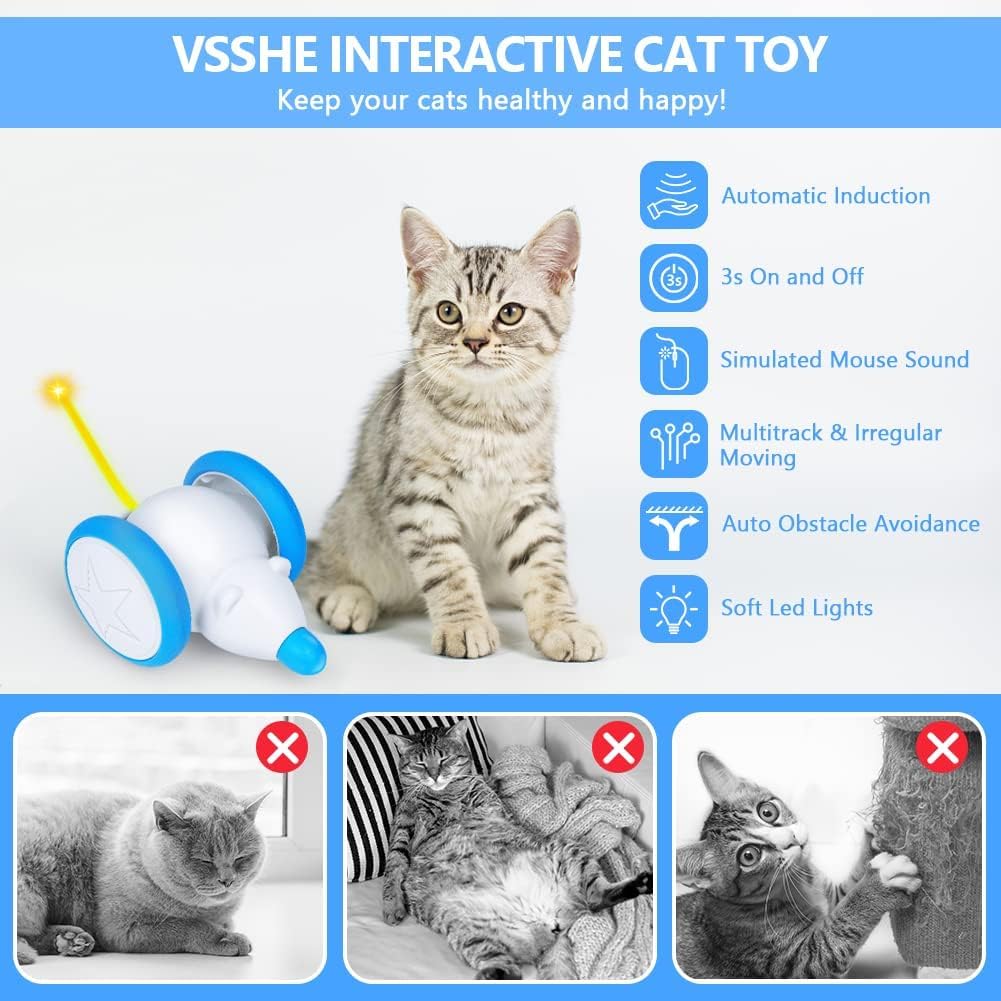 VSSHE INTERACTIVE CAT TOY
Keep your cats healthy and happy!

Automatic Induction

3s

3s On and Off

Simulated Mouse Sound

Multitrack & Irregular Moving

Auto Obstacle Avoidance

Soft Led Lights