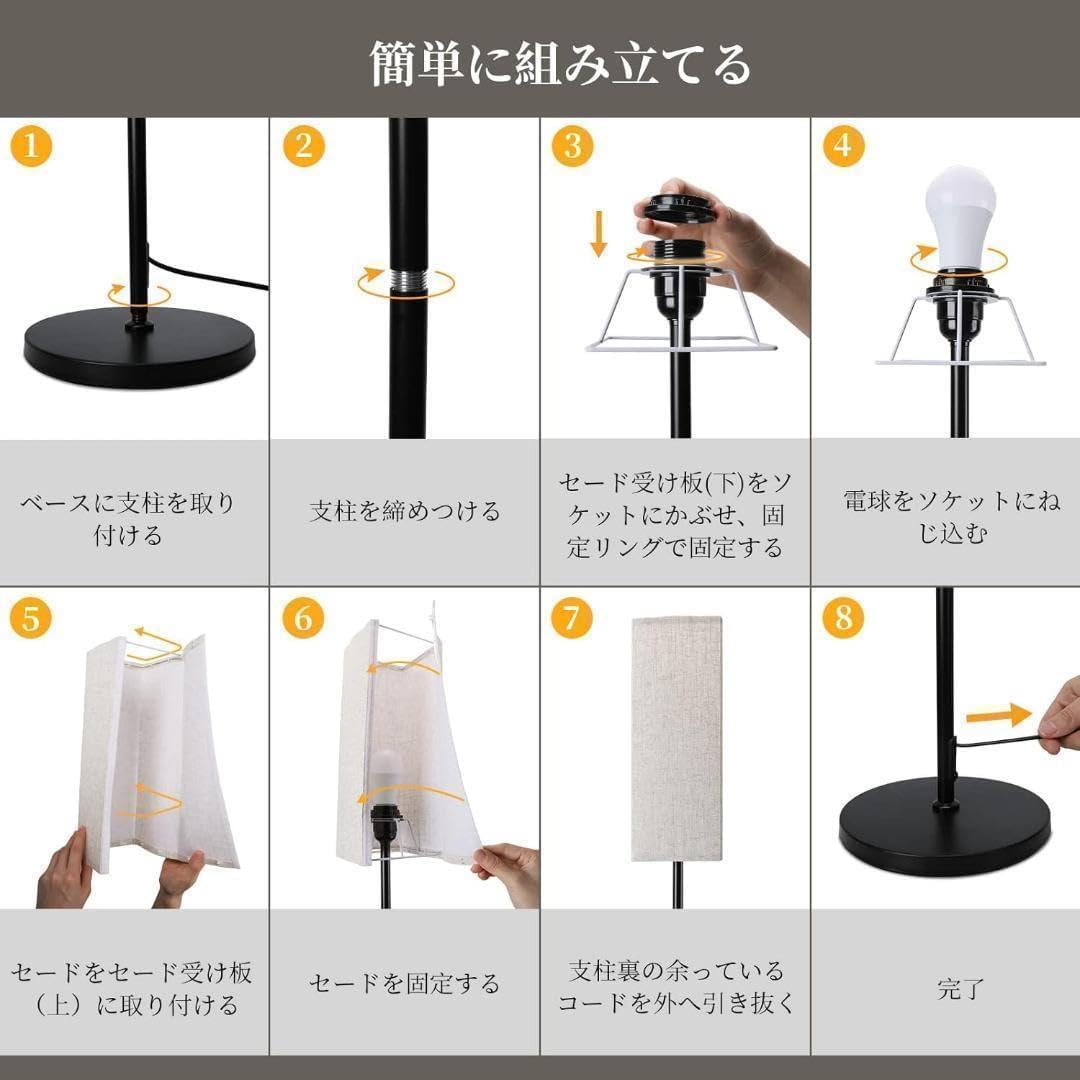 簡単に組み立てる

1

ベースに支柱を取り付ける

2

支柱を締めつける

3

セード受け板(下)をソケットにかぶせ、固定リングで固定する

4

電球をソケットにねじ込む

5

セードをセード受け板（上）に取り付ける

6

セードを固定する

7

支柱裏の余っているコードを外へ引き抜く

8

完了