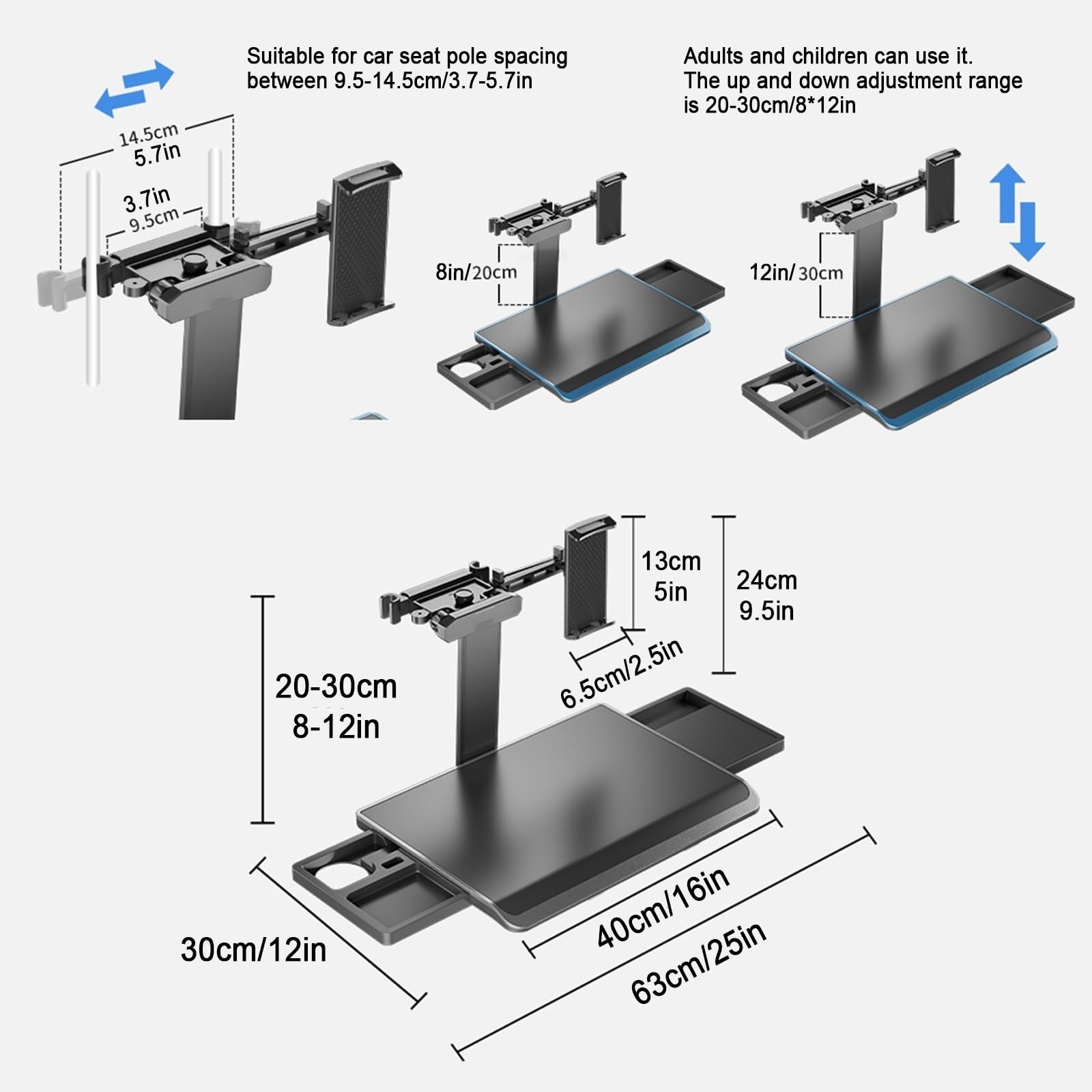 Suitable for car seat pole spacing between 9.5-14.5cm/3.7-5.7in

Adults and children can use it. The up and down adjustment range is 20-30cm/8*12in

14.5cm
5.7in
3.7in
9.5cm

8in/20cm

12in/30cm

13cm
5in

24cm
9.5in

6.5cm/2.5in

20-30cm
8-12in

30cm/12in

40cm/16in

63cm/25in