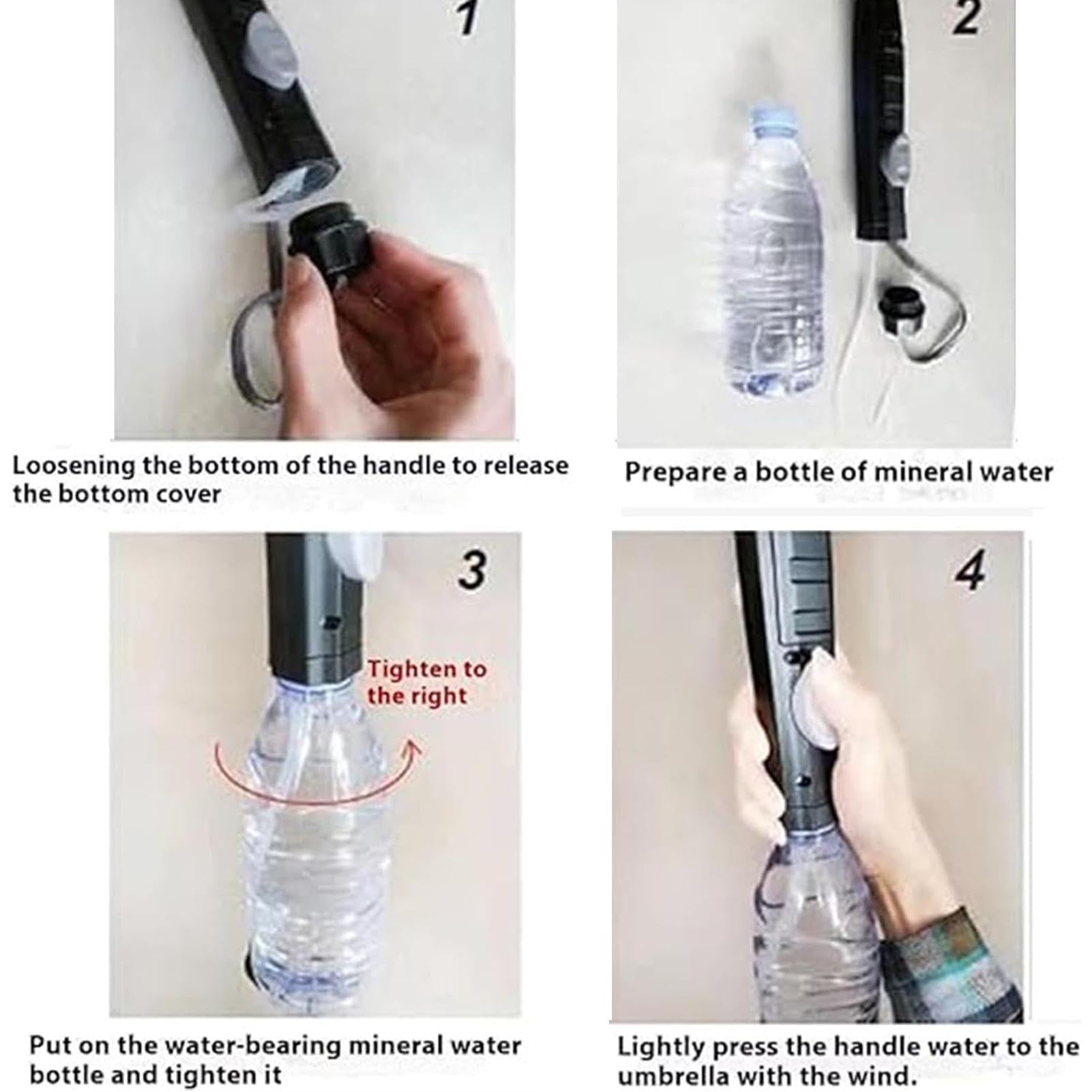 1

Loosening the bottom of the handle to release the bottom cover

2

Prepare a bottle of mineral water

3

Tighten to the right

Put on the water-bearing mineral water bottle and tighten it

4

Lightly press the handle water to the umbrella with the wind.