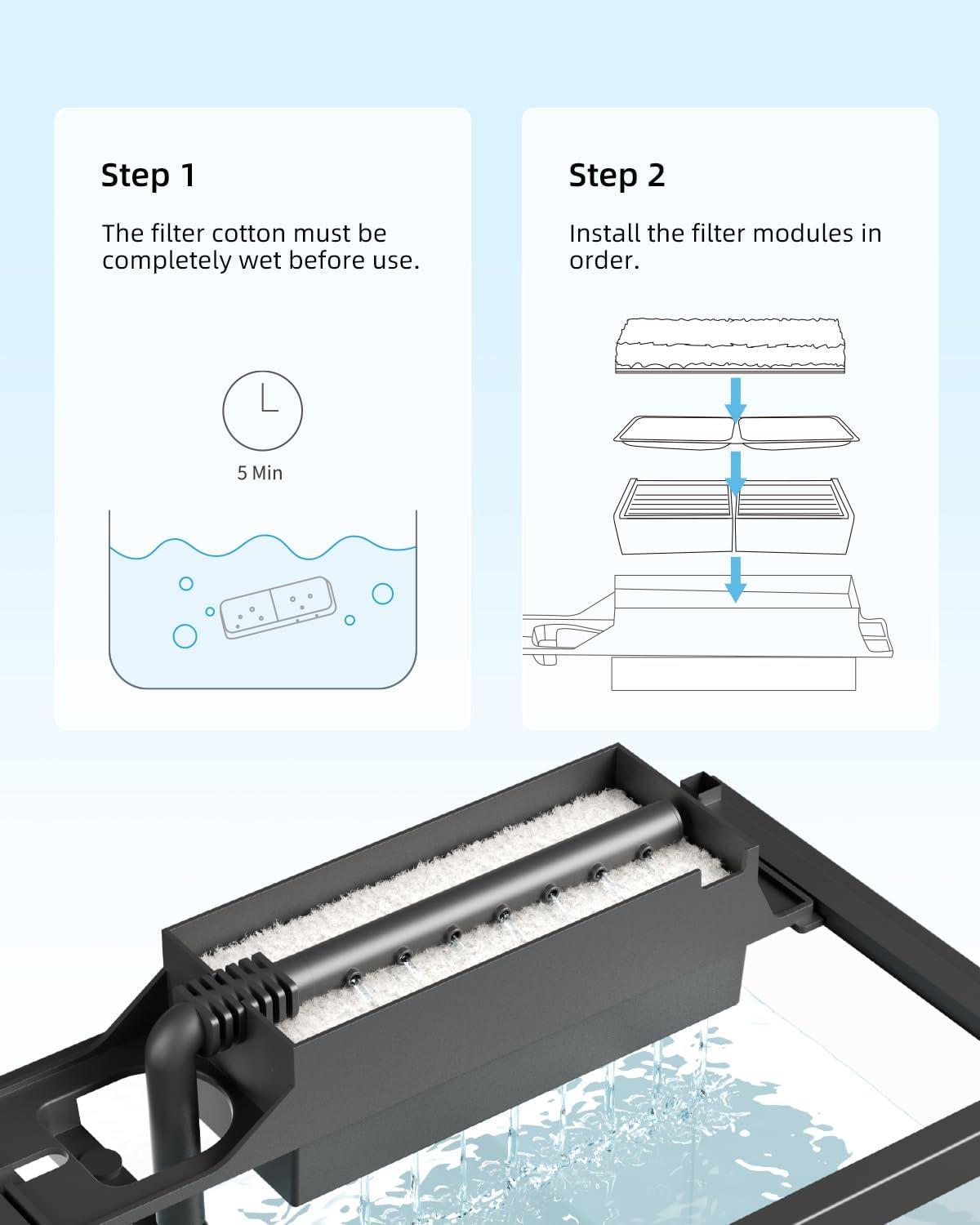 Step 1

The filter cotton must be completely wet before use.

5 Min

Step 2

Install the filter modules in order.