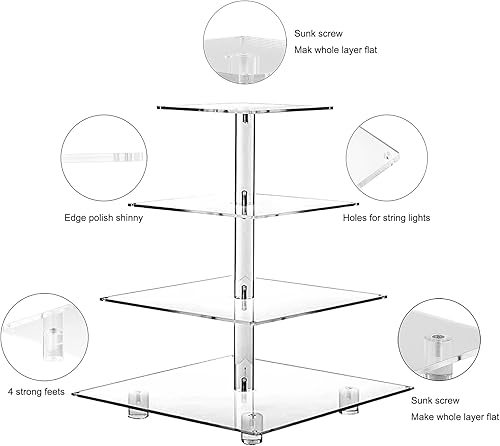 Sunk screw
Mak whole layer flat

Edge polish shinny

Holes for string lights

4 strong feets

Sunk screw
Make whole layer flat