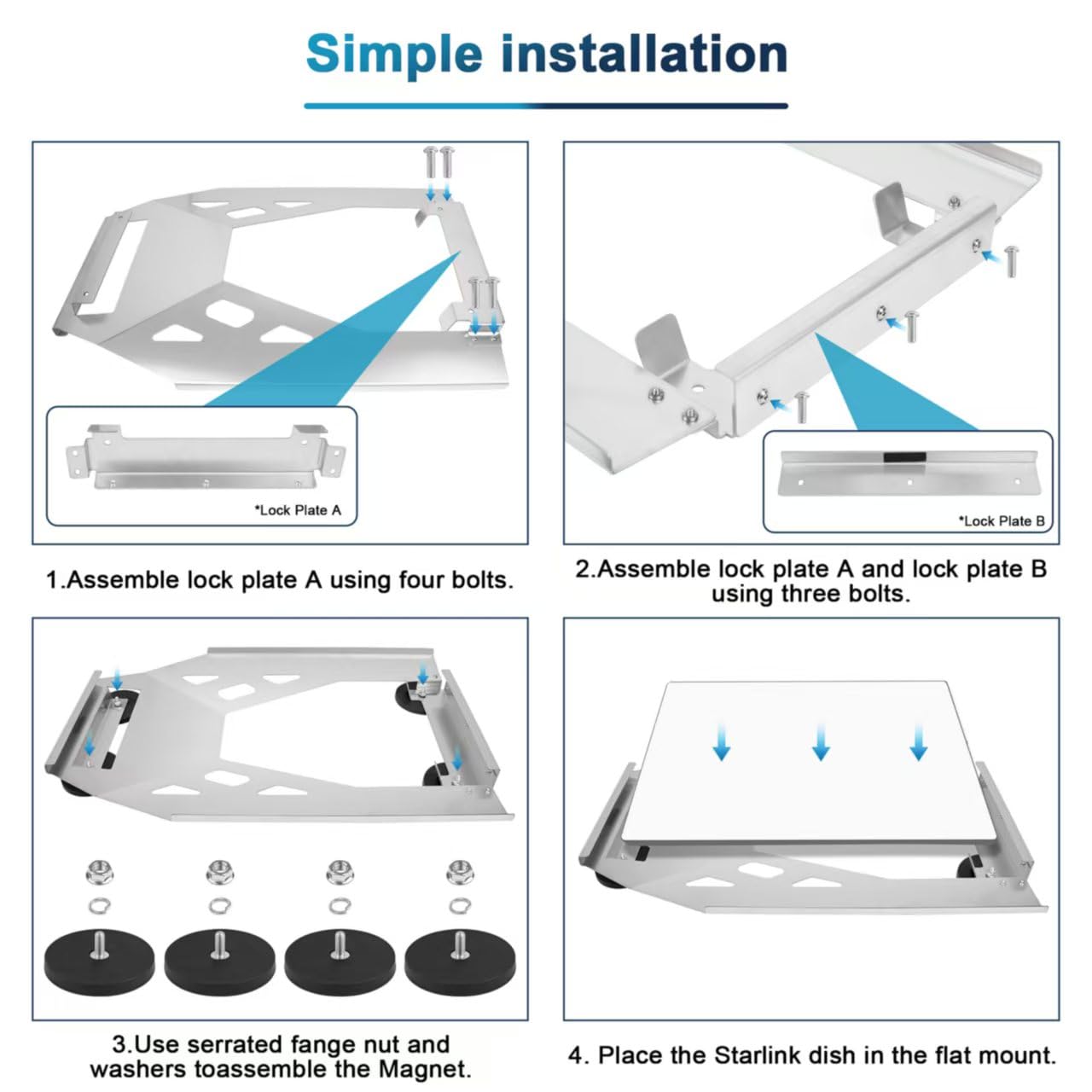 Simple installation

*Lock Plate A

1.Assemble lock plate A using four bolts.

*Lock Plate B

2.Assemble lock plate A and lock plate B using three bolts.

3.Use serrated fange nut and washers toassemble the Magnet.

4. Place the Starlink dish in the flat mount.