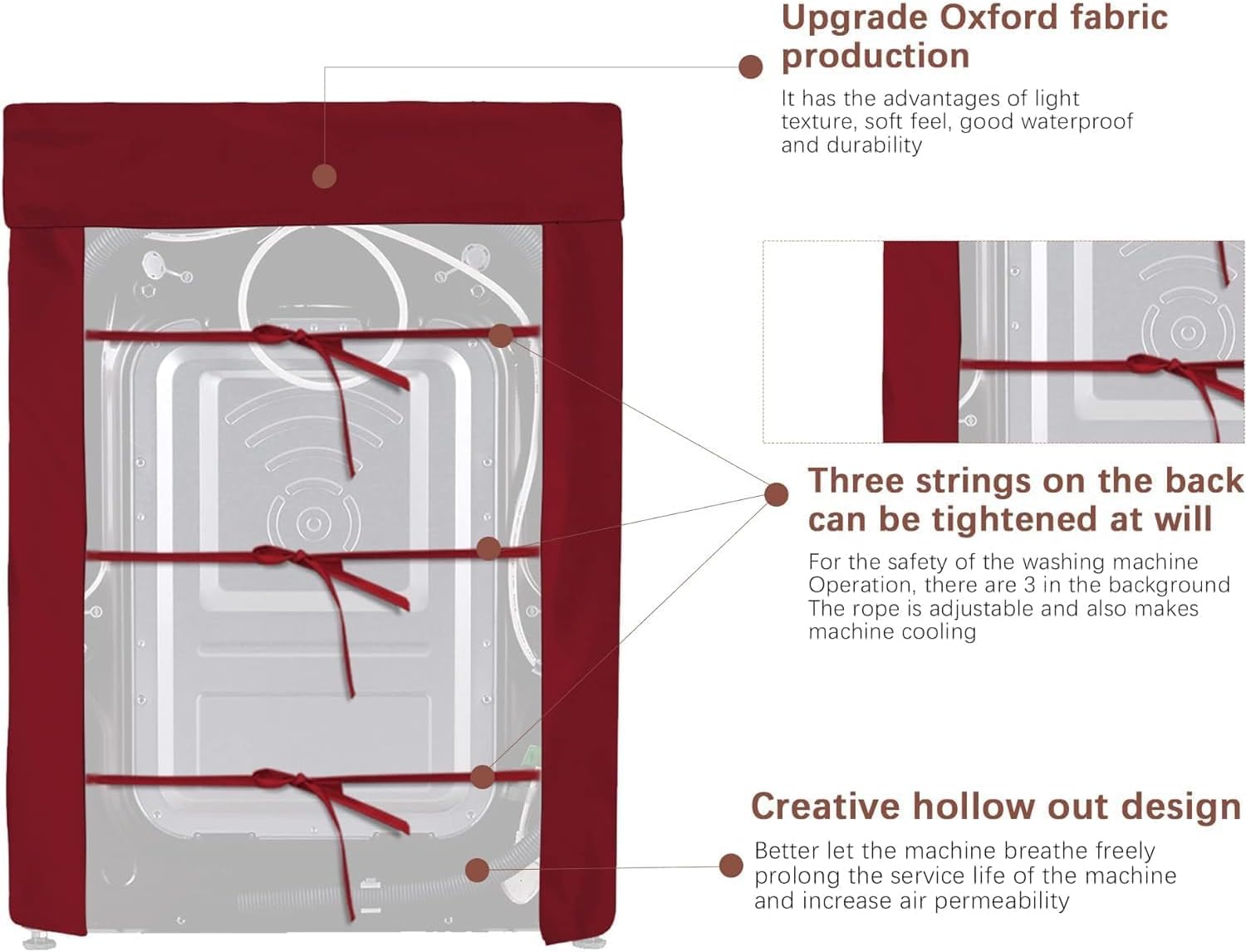 Upgrade Oxford fabric production

It has the advantages of light texture, soft feel, good waterproof and durability

Three strings on the back can be tightened at will

For the safety of the washing machine Operation, there are 3 in the background The rope is adjustable and also makes machine cooling

Creative hollow out design

Better let the machine breathe freely prolong the service life of the machine and increase air permeability