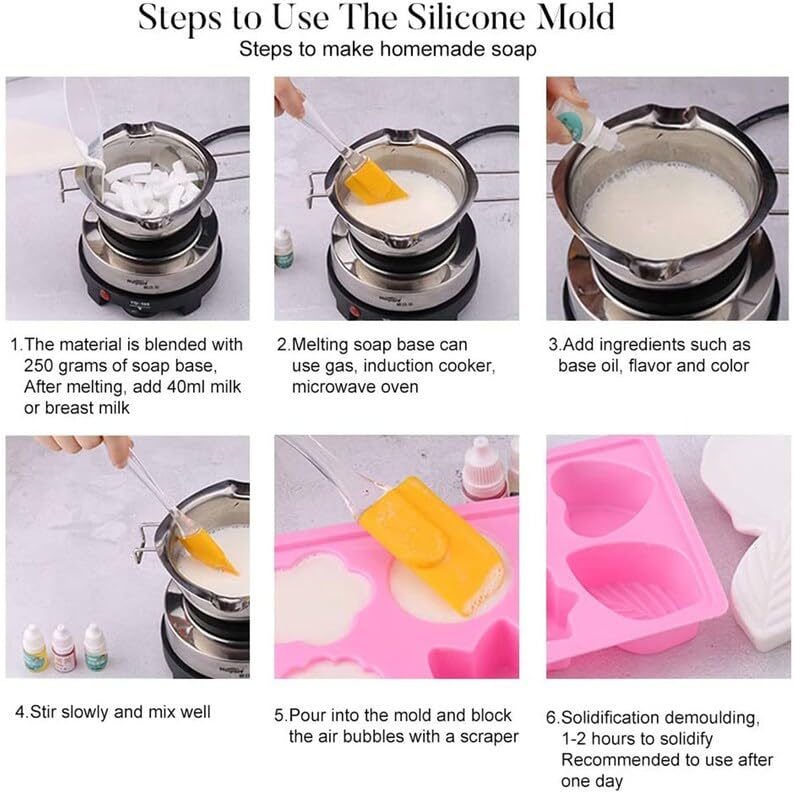 Steps to Use The Silicone Mold

Steps to make homemade soap

1.The material is blended with 250 grams of soap base, After melting, add 40ml milk or breast milk

2.Melting soap base can use gas, induction cooker, microwave oven

3.Add ingredients such as base oil, flavor and color

4.Stir slowly and mix well

5.Pour into the mold and block the air bubbles with a scraper

6.Solidification demoulding, 1-2 hours to solidify Recommended to use after one day