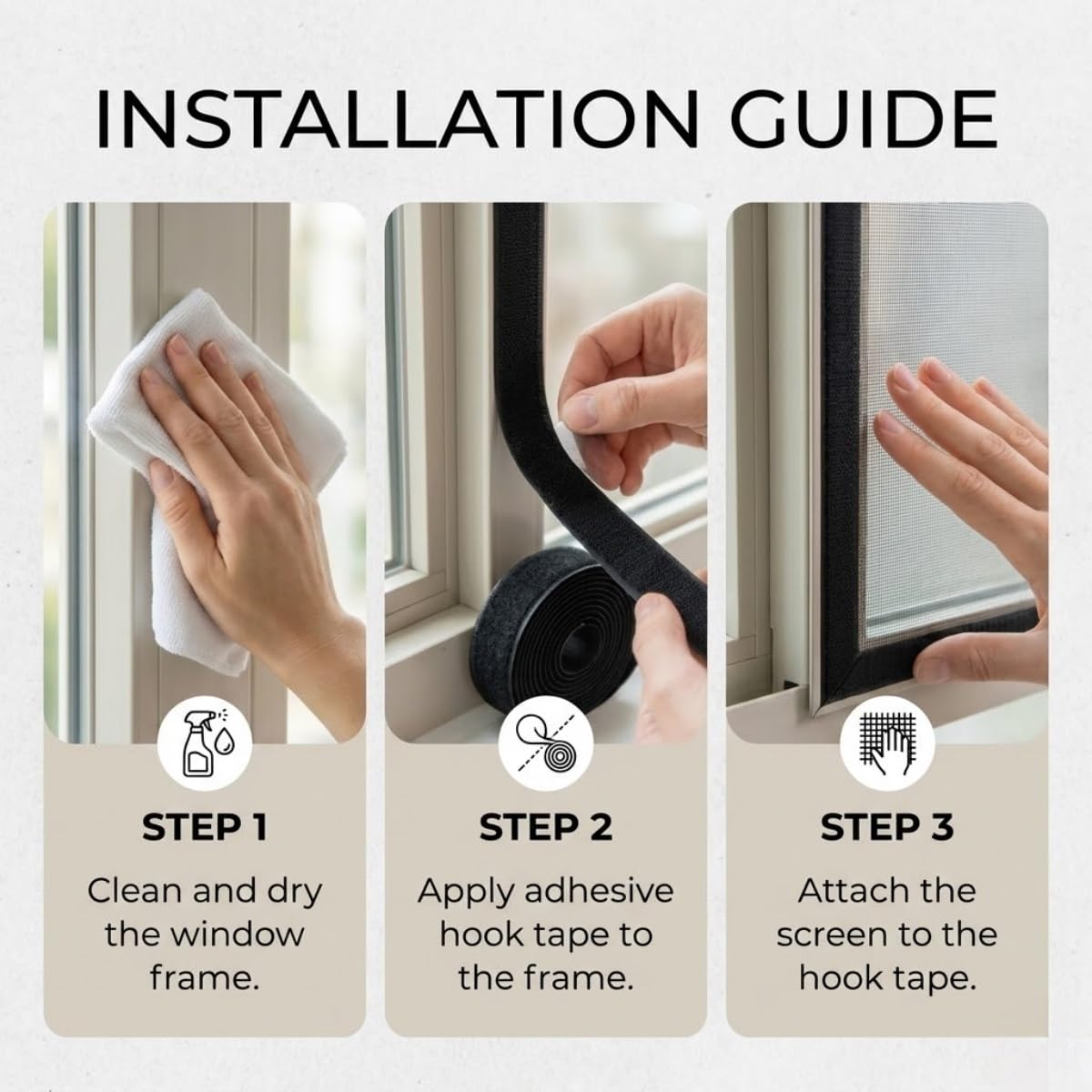 INSTALLATION GUIDE

STEP 1
Clean and dry the window frame.

STEP 2
Apply adhesive hook tape to the frame.

STEP 3
Attach the screen to the hook tape.