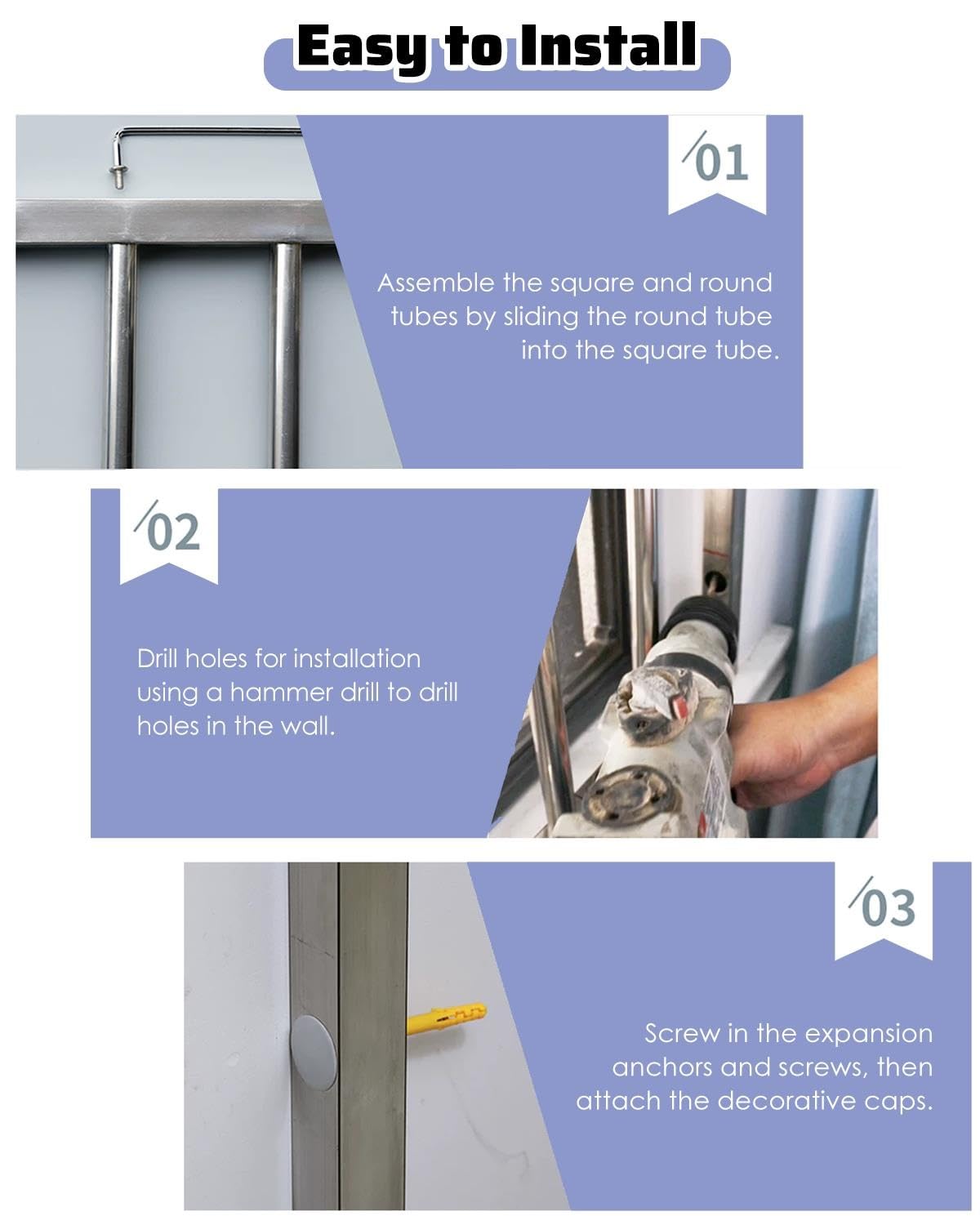 Easy to Install

/01

Assemble the square and round tubes by sliding the round tube into the square tube.

/02

Drill holes for installation using a hammer drill to drill holes in the wall.

/03

Screw in the expansion anchors and screws, then attach the decorative caps.