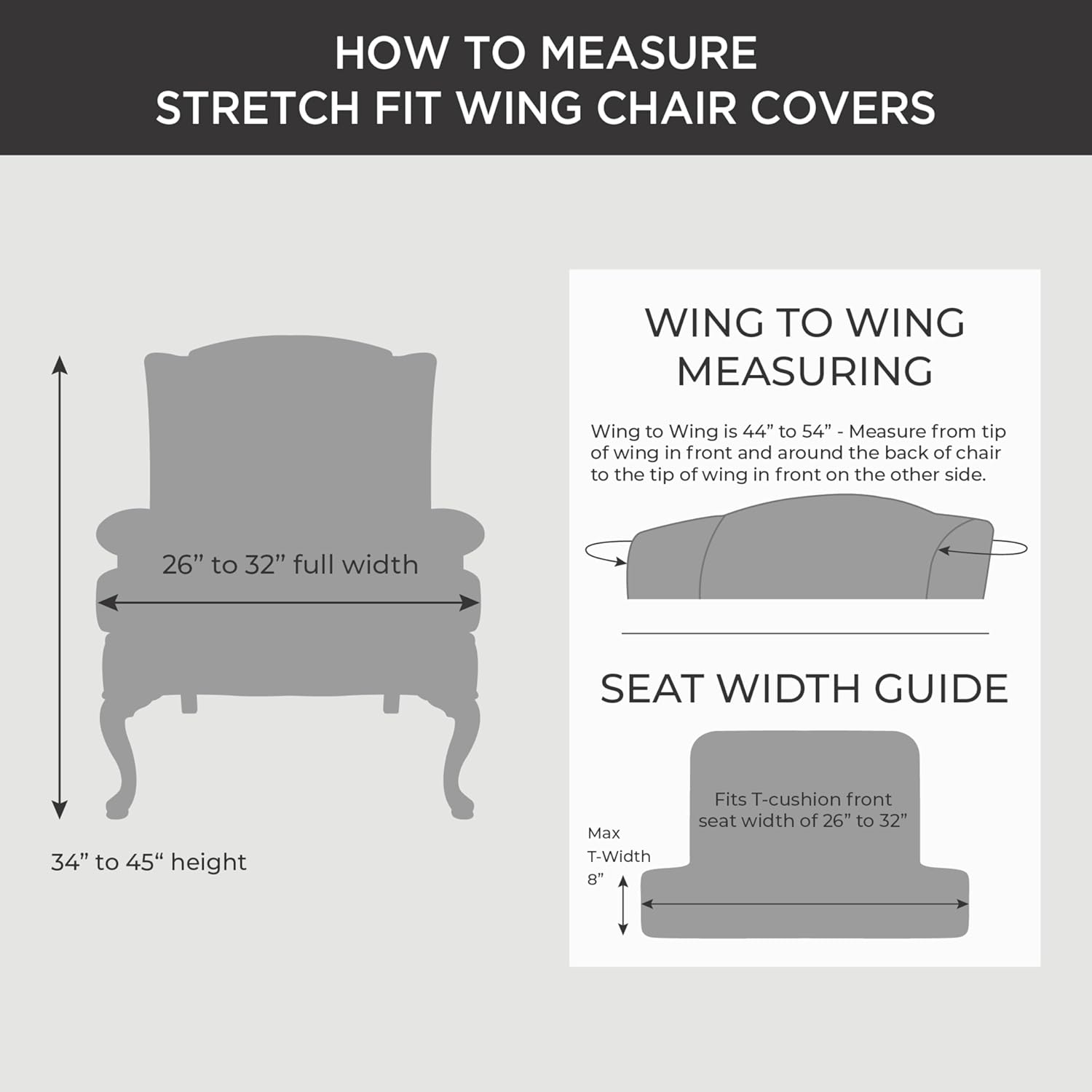 HOW TO MEASURE
STRETCH FIT WING CHAIR COVERS

26” to 32” full width

34” to 45“ height

WING TO WING
MEASURING

Wing to Wing is 44” to 54” - Measure from tip of wing in front and around the back of chair to the tip of wing in front on the other side.

SEAT WIDTH GUIDE

Fits T-cushion front seat width of 26” to 32”

Max
T-Width
8”