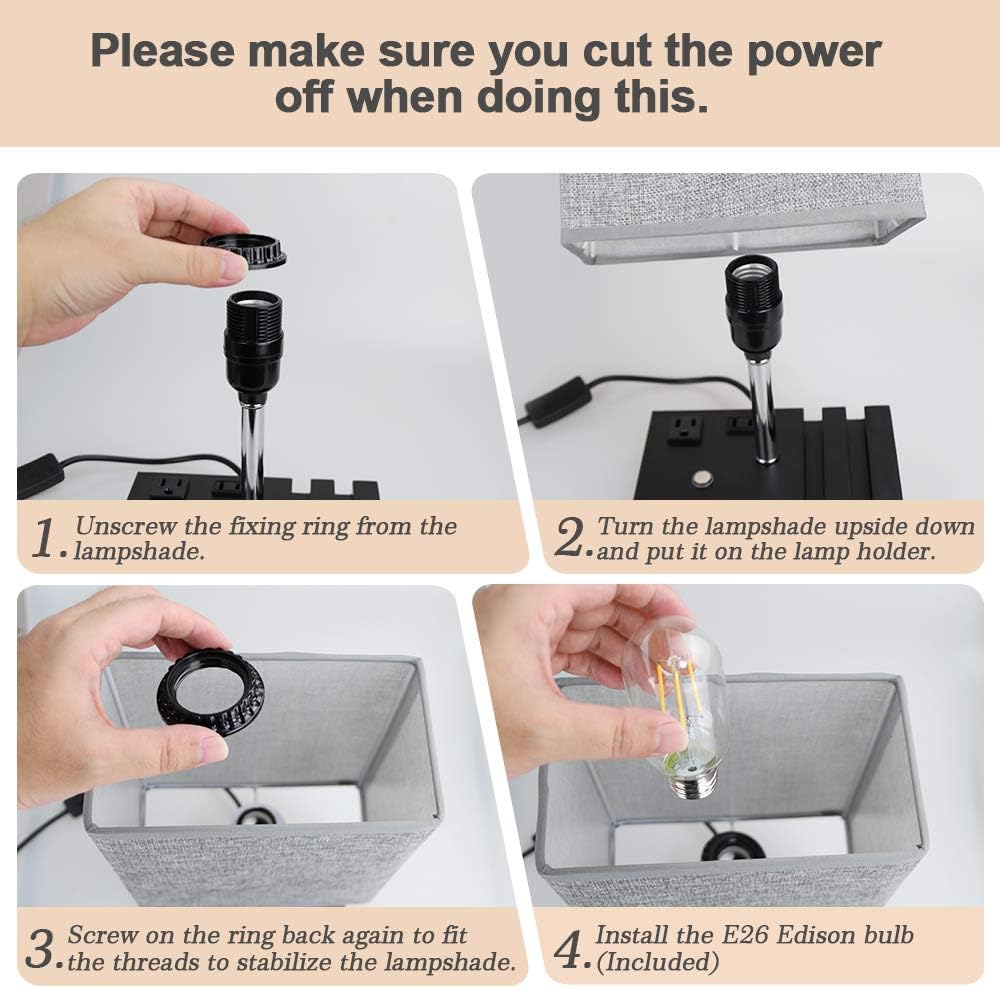 Please make sure you cut the power off when doing this.

1. Unscrew the fixing ring from the lampshade.

2. Turn the lampshade upside down and put it on the lamp holder.

3. Screw on the ring back again to fit the threads to stabilize the lampshade.

4. Install the E26 Edison bulb (Included)