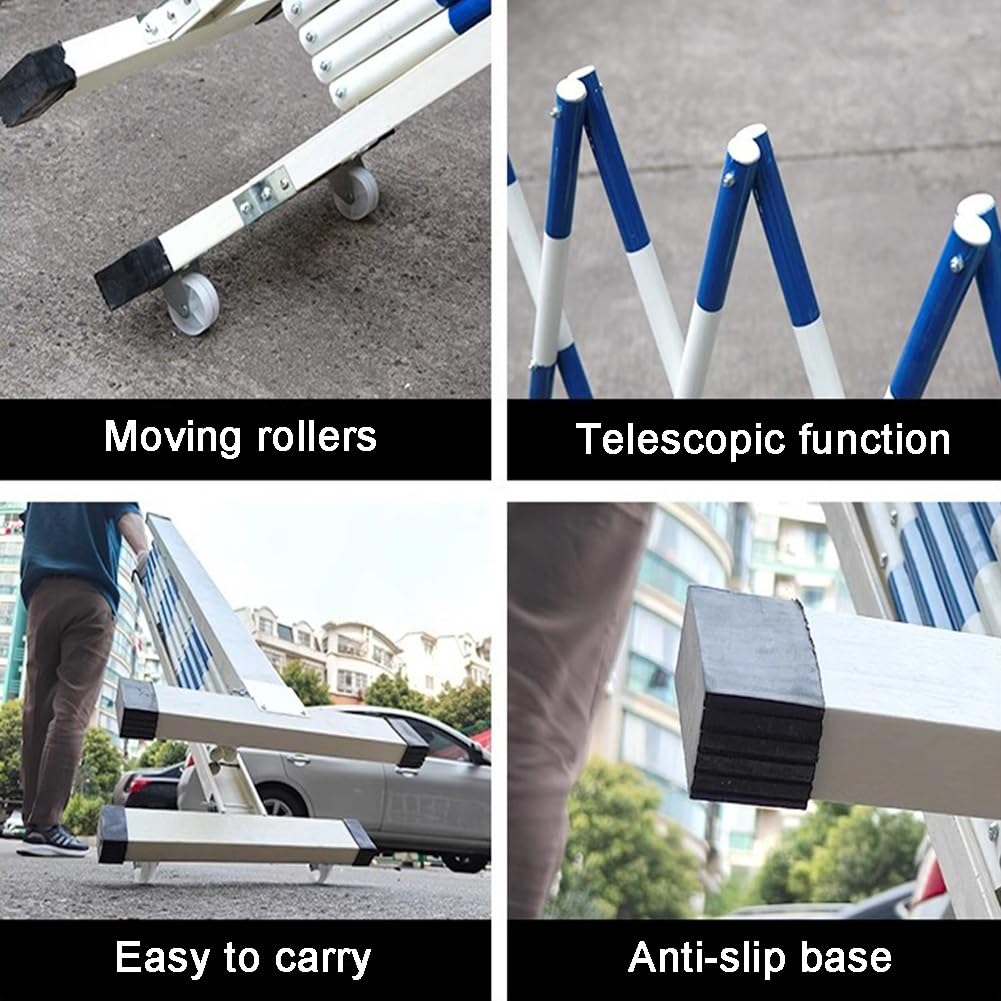 Moving rollers

Telescopic function

Easy to carry

Anti-slip base