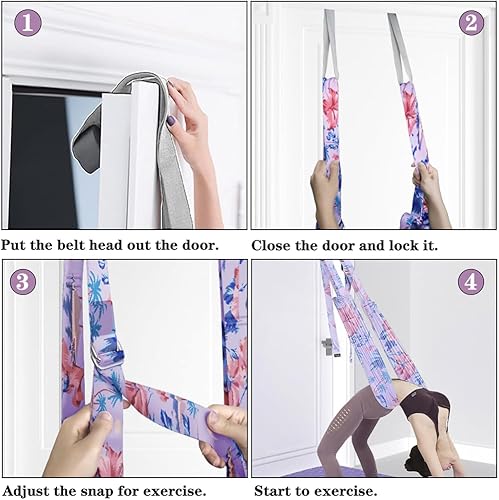 1

Put the belt head out the door.

2

Close the door and lock it.

3

Adjust the snap for exercise.

4

Start to exercise.