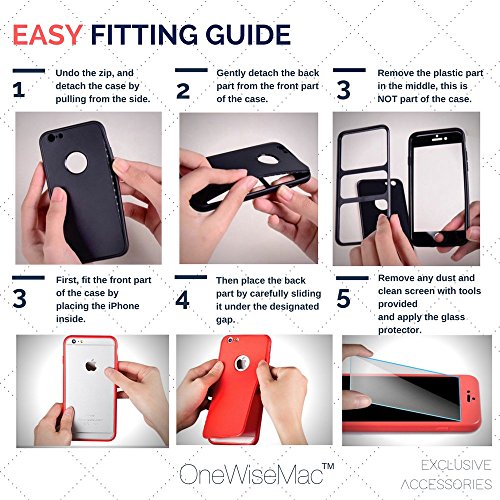 EASY FITTING GUIDE

1 Undo the zip, and detach the case by pulling from the side.

2 Gently detach the back part from the front part of the case.

3 Remove the plastic part in the middle, this is NOT part of the case.

3 First, fit the front part of the case by placing the iPhone inside.

4 Then place the back part by carefully sliding it under the designated gap.

5 Remove any dust and clean screen with tools provided
and apply the glass protector.

OneWiseMac™

EXCLUSIVE ACCESSORIES