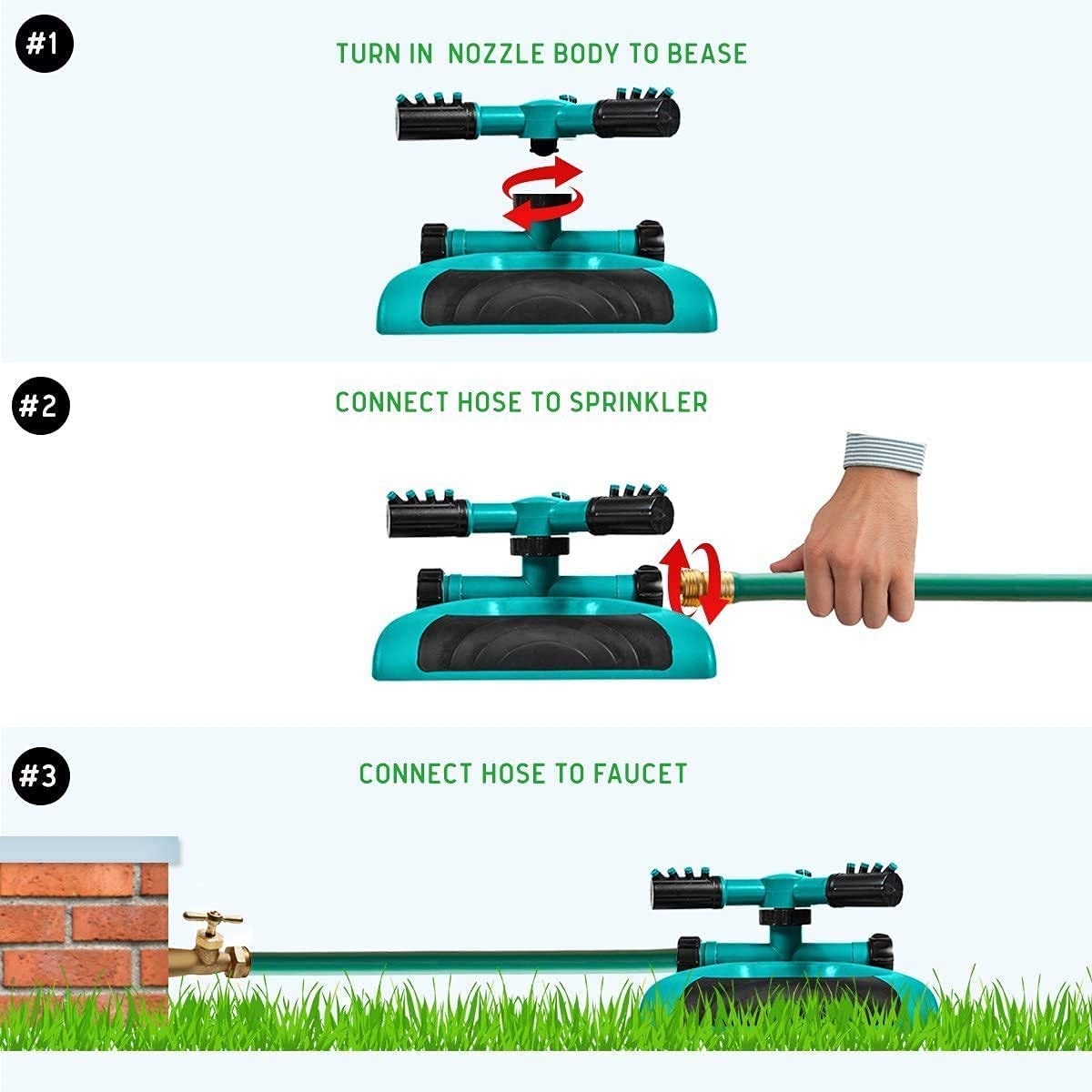 #1

TURN IN  NOZZLE BODY TO BEASE

#2

CONNECT HOSE TO SPRINKLER

#3

CONNECT HOSE TO FAUCET