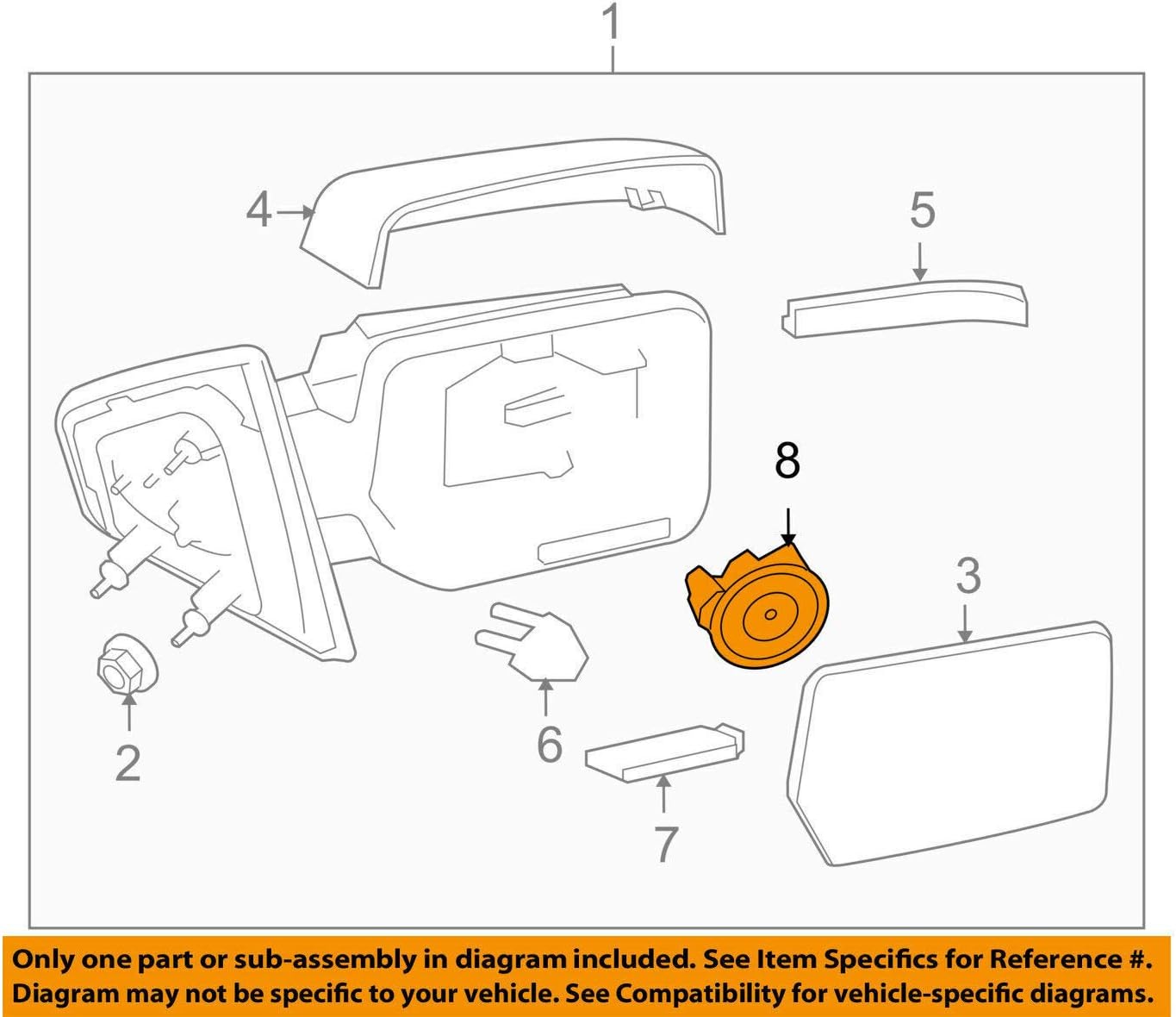 1

4

5

8

3

2

6

7

Only one part or sub-assembly in diagram included. See Item Specifics for Reference #. Diagram may not be specific to your vehicle. See Compatibility for vehicle-specific diagrams.