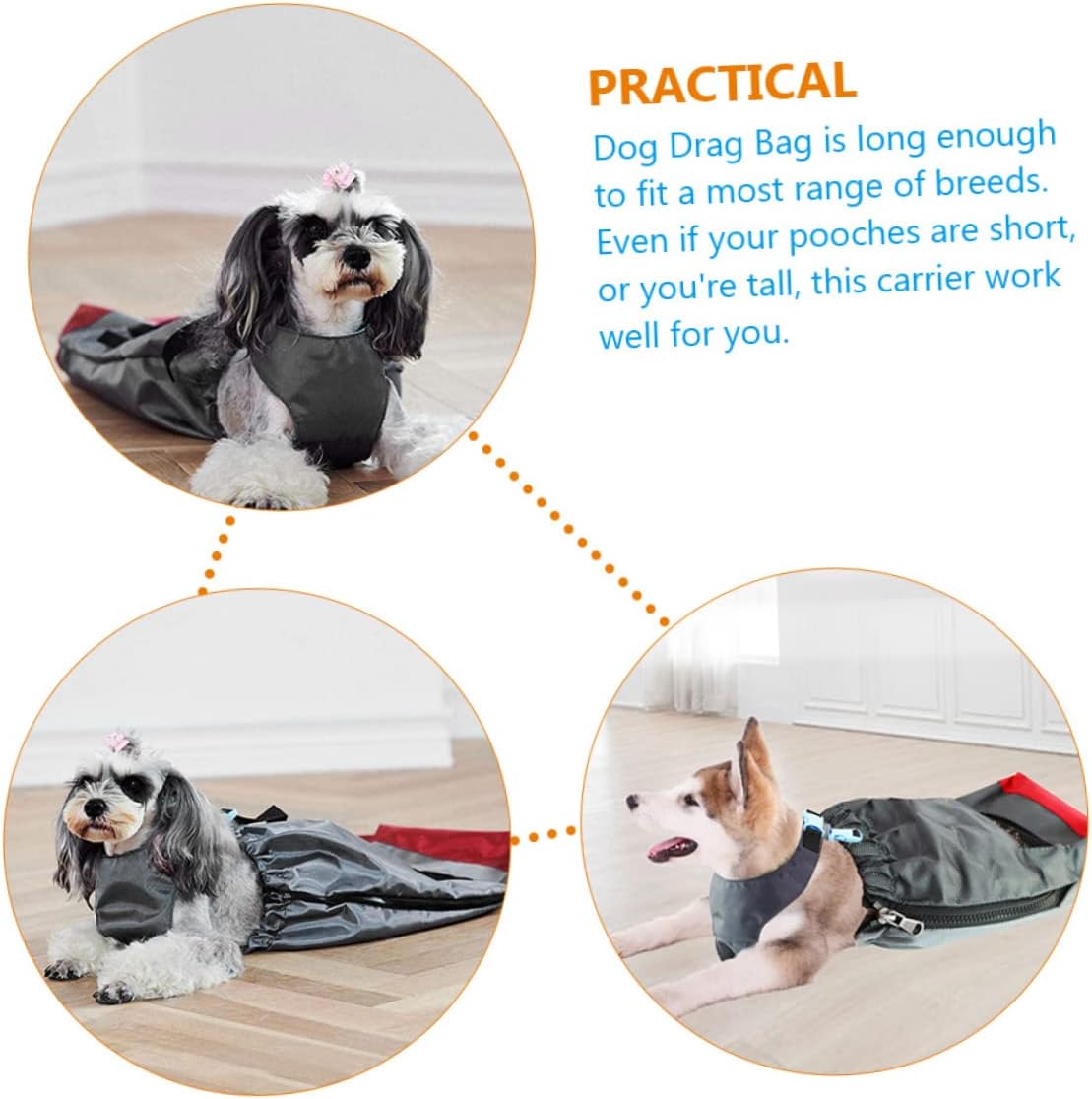 PRACTICAL

Dog Drag Bag is long enough to fit a most range of breeds. Even if your pooches are short, or you're tall, this carrier work well for you.