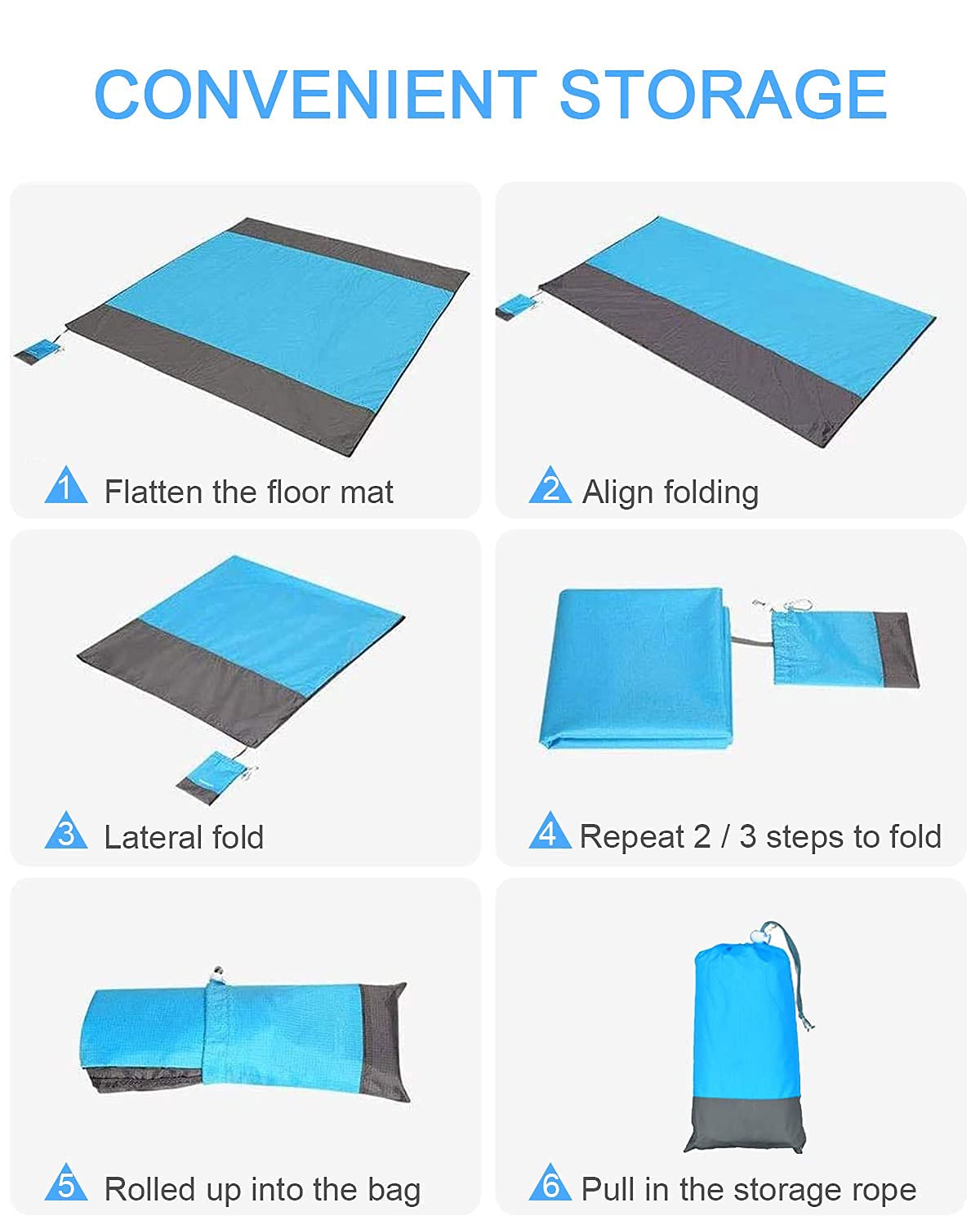 CONVENIENT STORAGE

1 Flatten the floor mat

2 Align folding

3 Lateral fold

4 Repeat 2 / 3 steps to fold

5 Rolled up into the bag

6 Pull in the storage rope