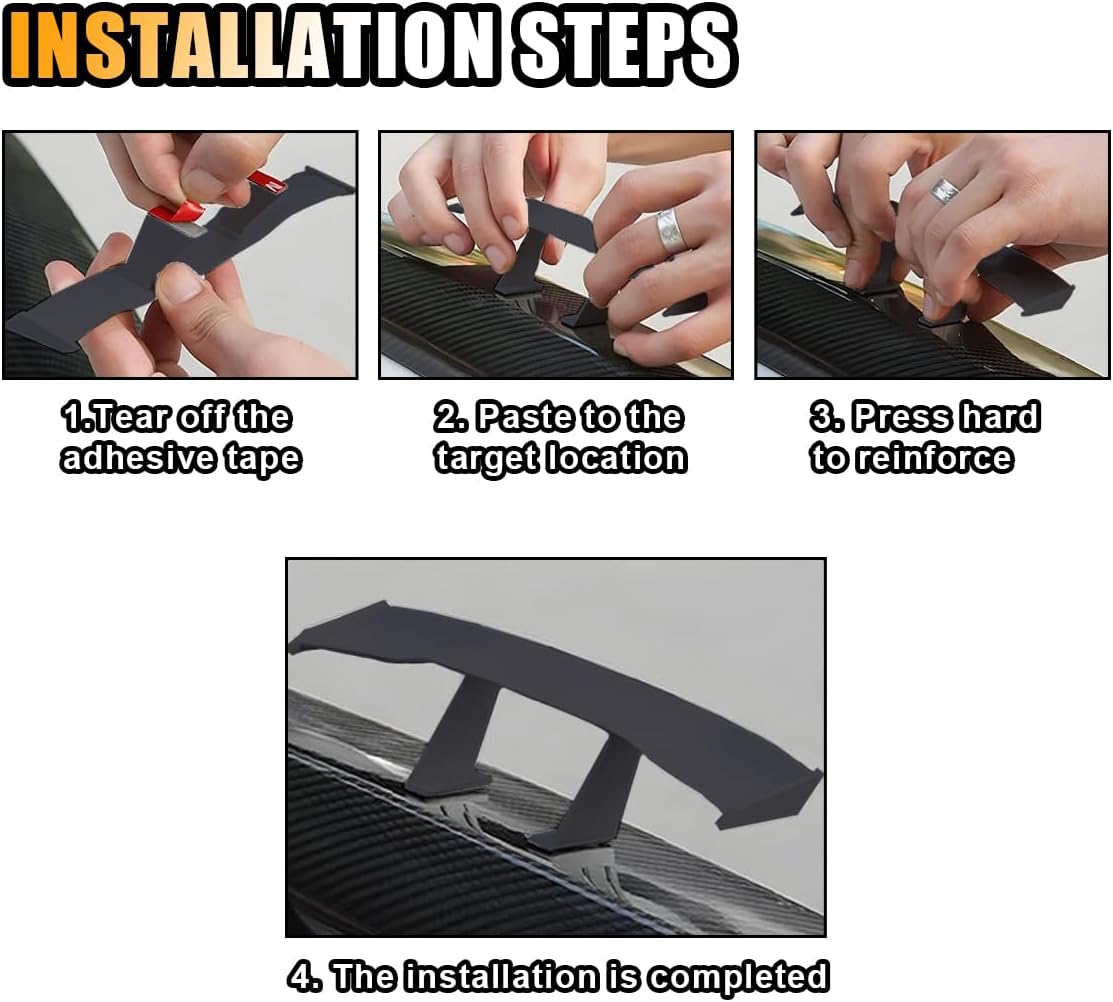 INSTALLATION STEPS

1.Tear off the adhesive tape

2. Paste to the target location

3. Press hard to reinforce

4. The installation is completed