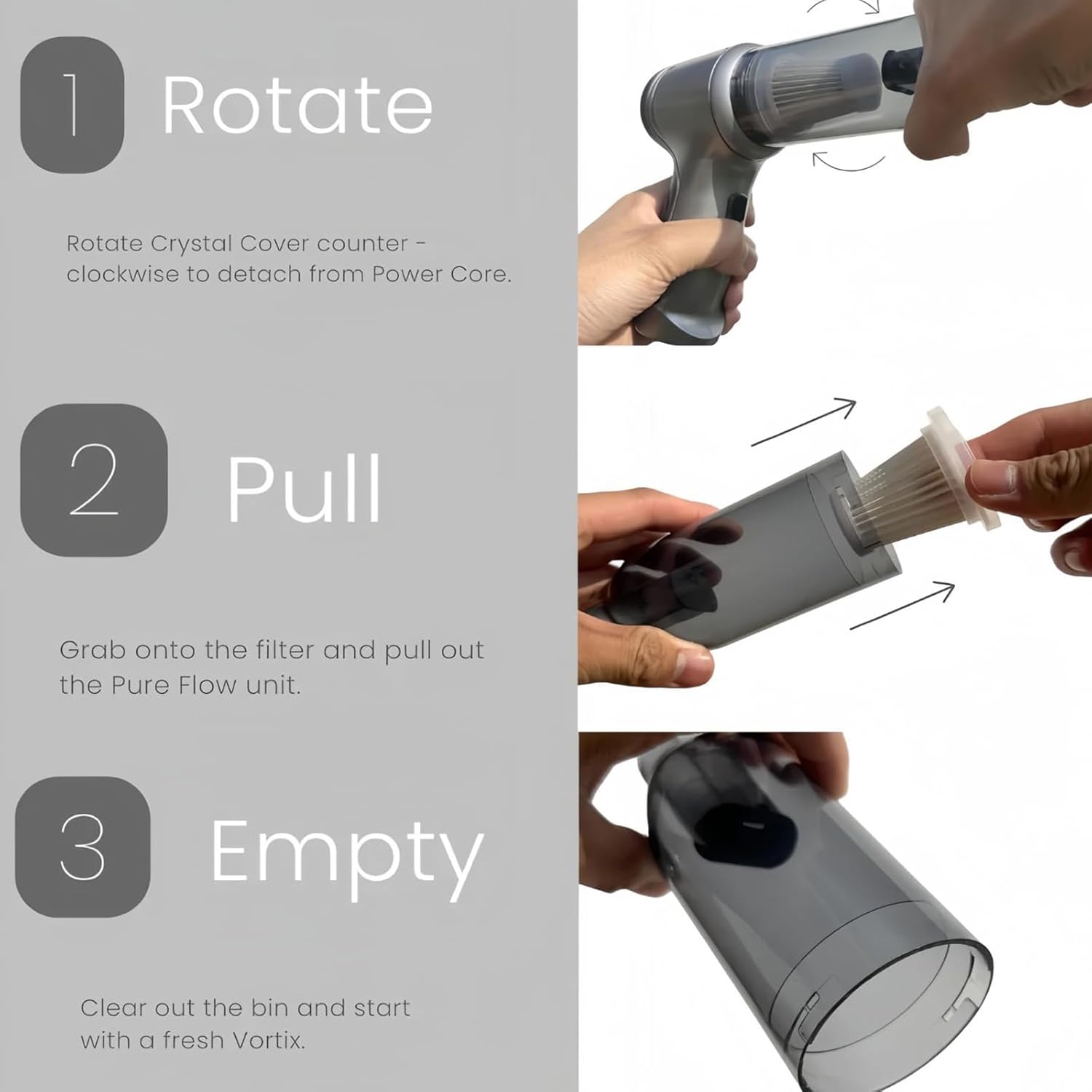 1 Rotate

Rotate Crystal Cover counter - clockwise to detach from Power Core.

2 Pull

Grab onto the filter and pull out the Pure Flow unit.

3 Empty

Clear out the bin and start with a fresh Vortix.