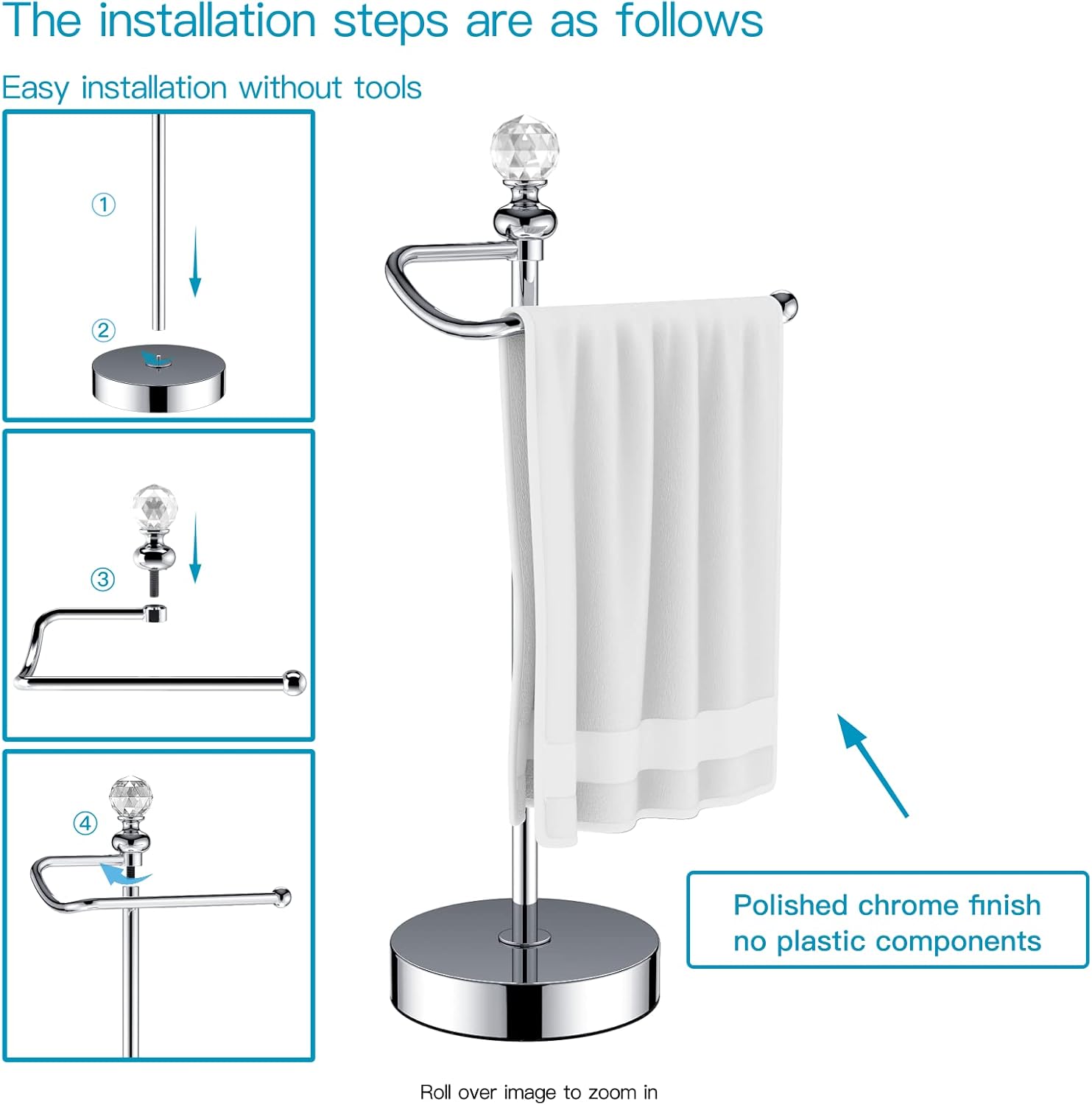 The installation steps are as follows

Easy installation without tools

①

②

③

④

Polished chrome finish
no plastic components

Roll over image to zoom in