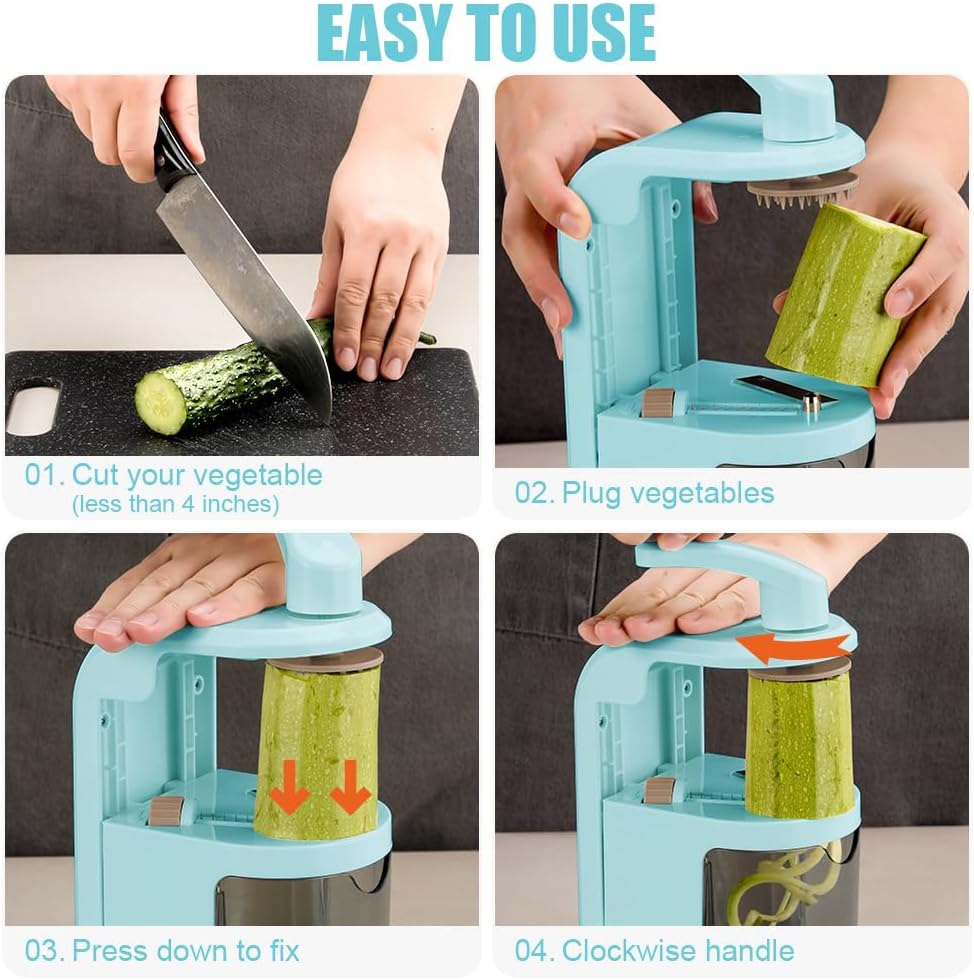 EASY TO USE

01. Cut your vegetable
(less than 4 inches)

02. Plug vegetables

03. Press down to fix

04. Clockwise handle