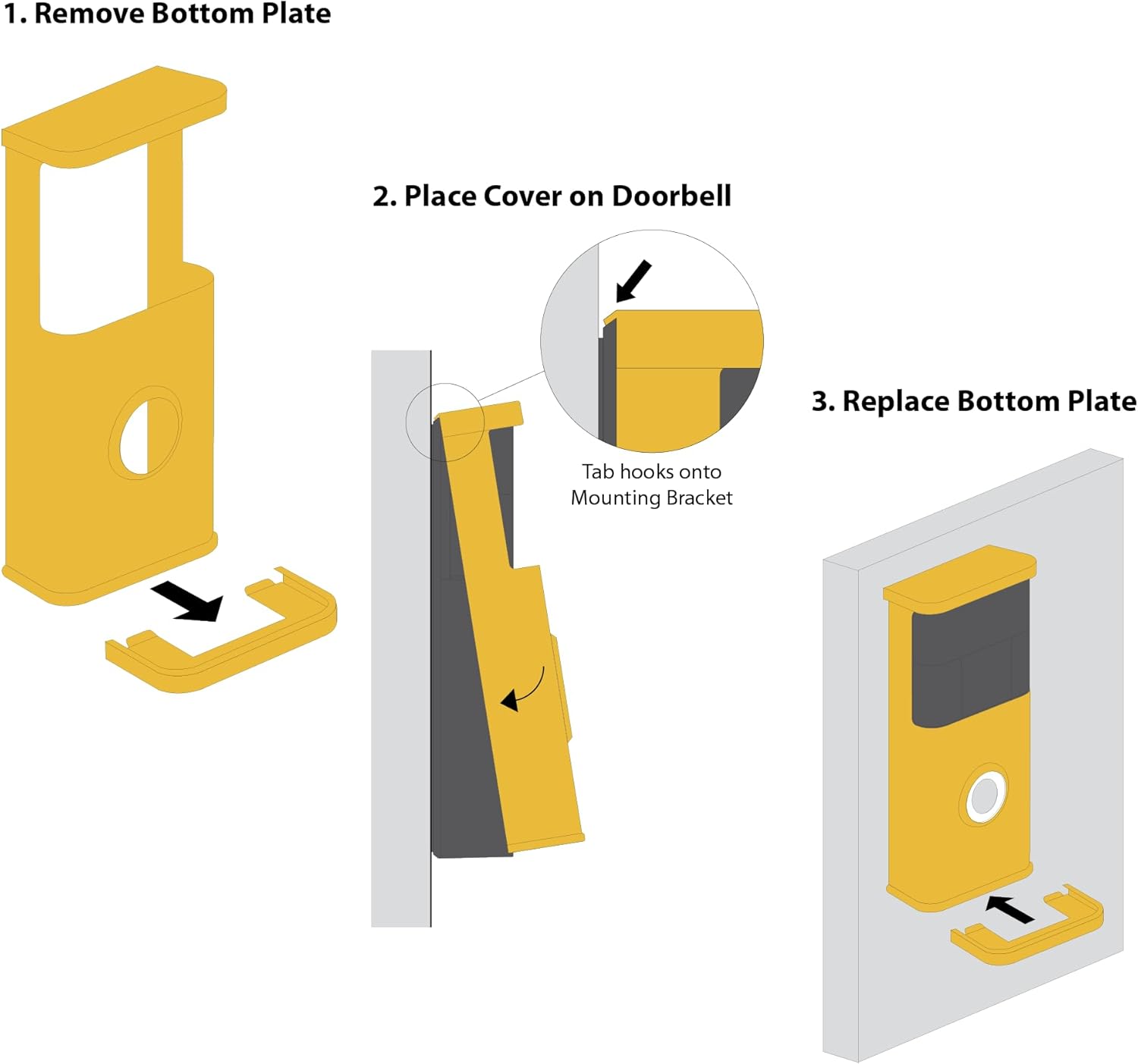 1. Remove Bottom Plate

2. Place Cover on Doorbell

Tab hooks onto Mounting Bracket

3. Replace Bottom Plate