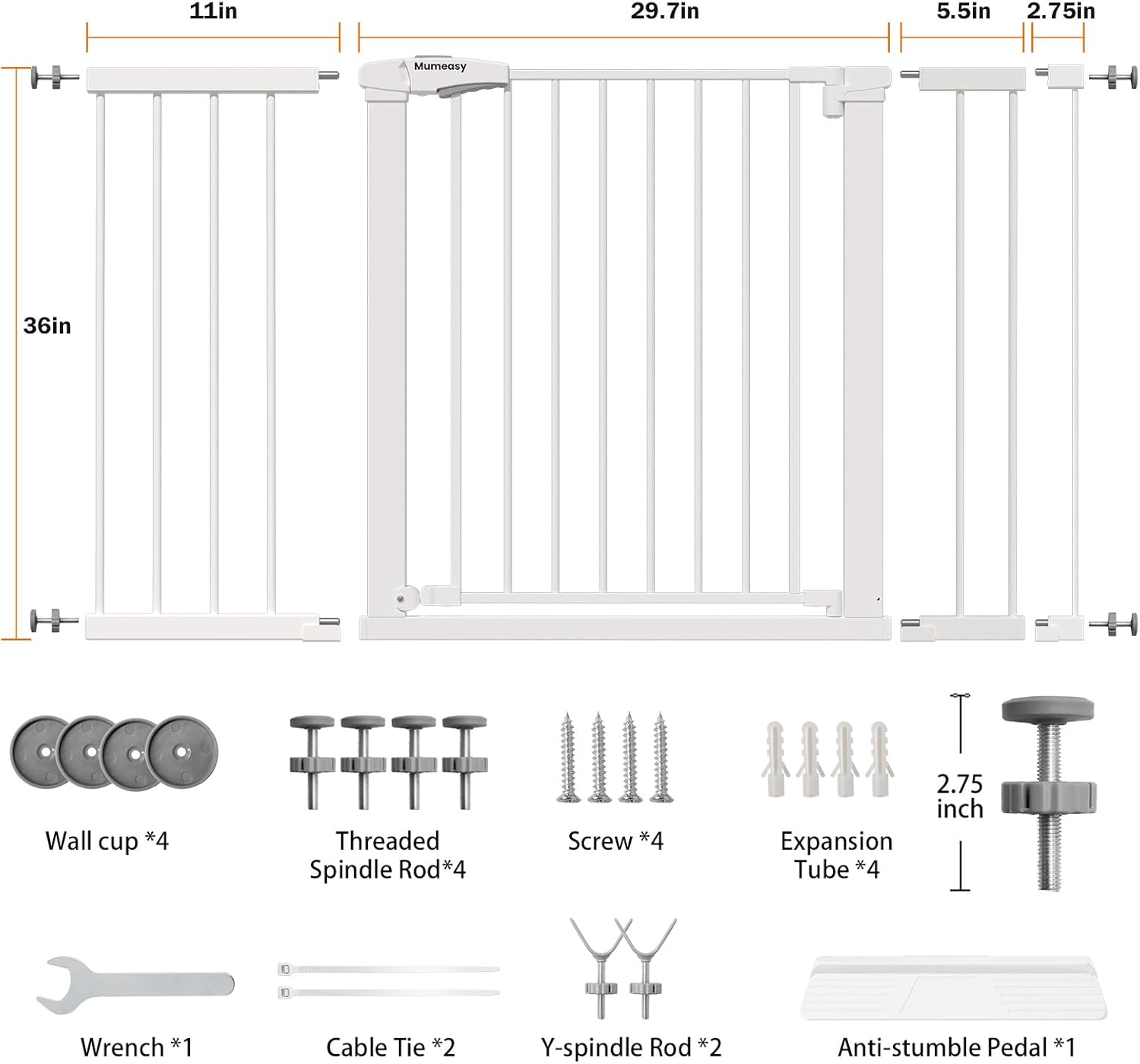 11in

29.7in

5.5in

2.75in

36in

Mumeasy

Wall cup *4

Threaded Spindle Rod*4

Screw *4

Expansion Tube *4

2.75 inch

Wrench *1

Cable Tie *2

Y-spindle Rod *2

Anti-stumble Pedal *1