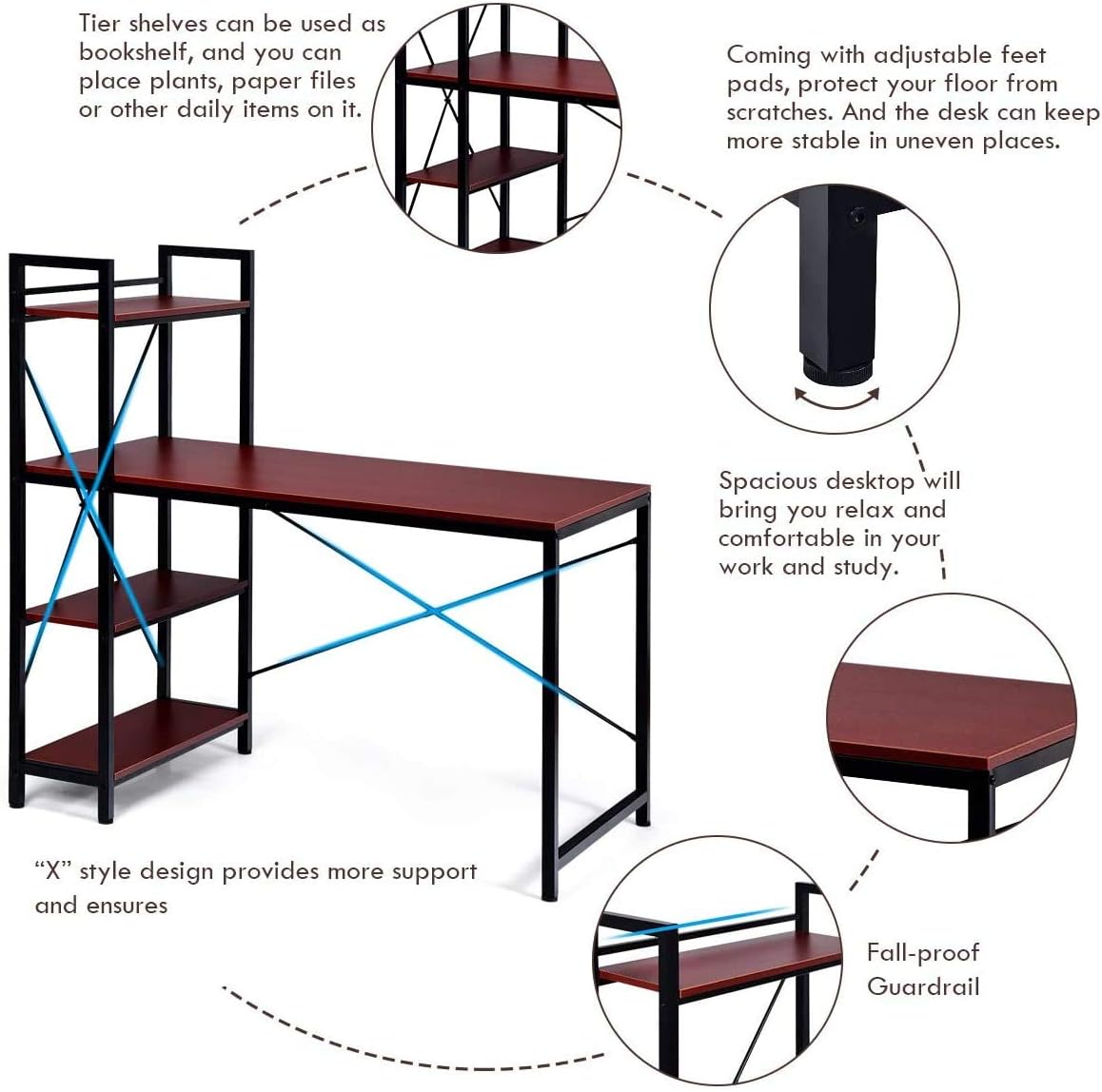 Tier shelves can be used as bookshelf, and you can place plants, paper files or other daily items on it.

Coming with adjustable feet pads, protect your floor from scratches. And the desk can keep more stable in uneven places.

Spacious desktop will bring you relax and comfortable in your work and study.

"X" style design provides more support and ensures

Fall-proof Guardrail