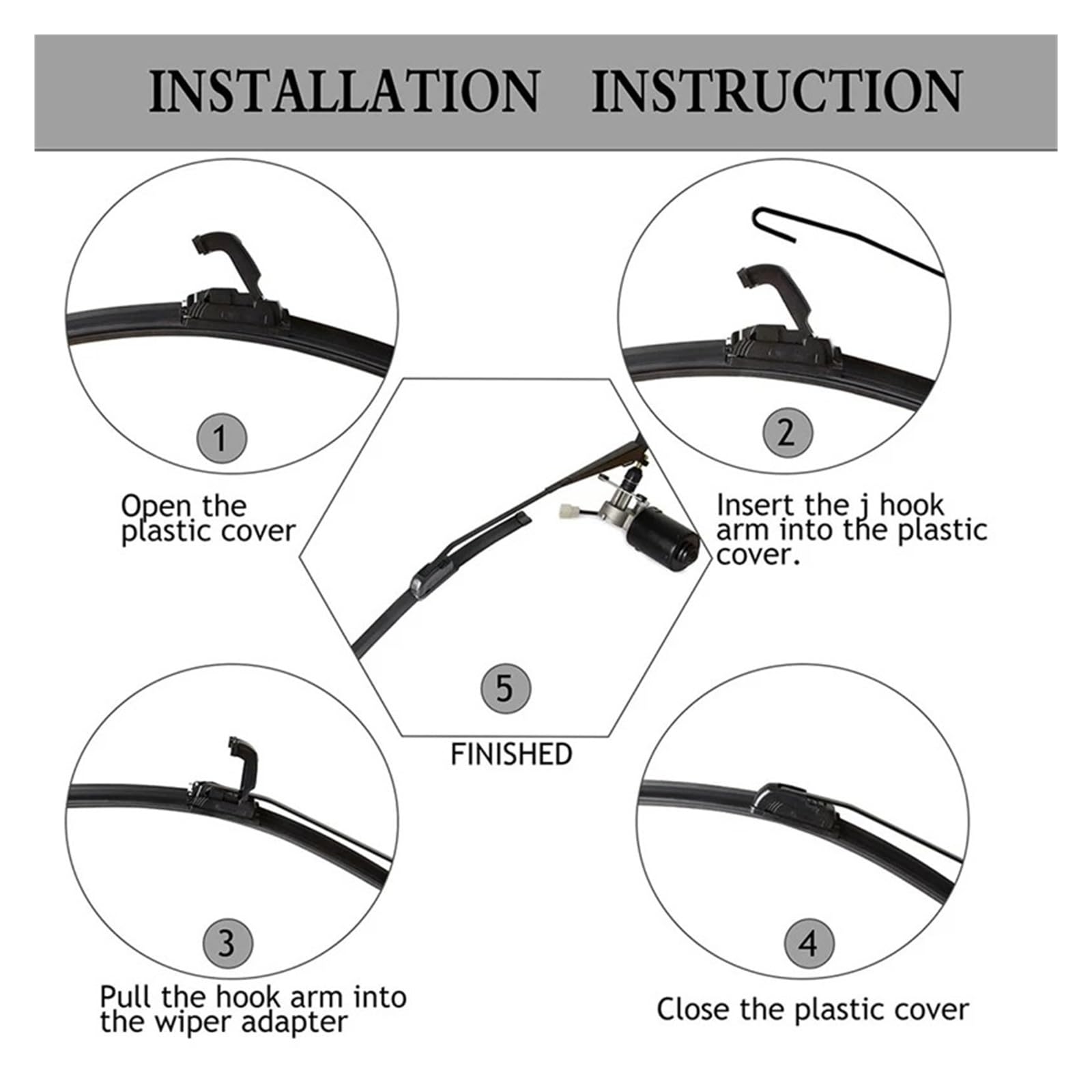 INSTALLATION INSTRUCTION

1

Open the plastic cover

2

Insert the j hook arm into the plastic cover.

5

FINISHED

3

Pull the hook arm into the wiper adapter

4

Close the plastic cover