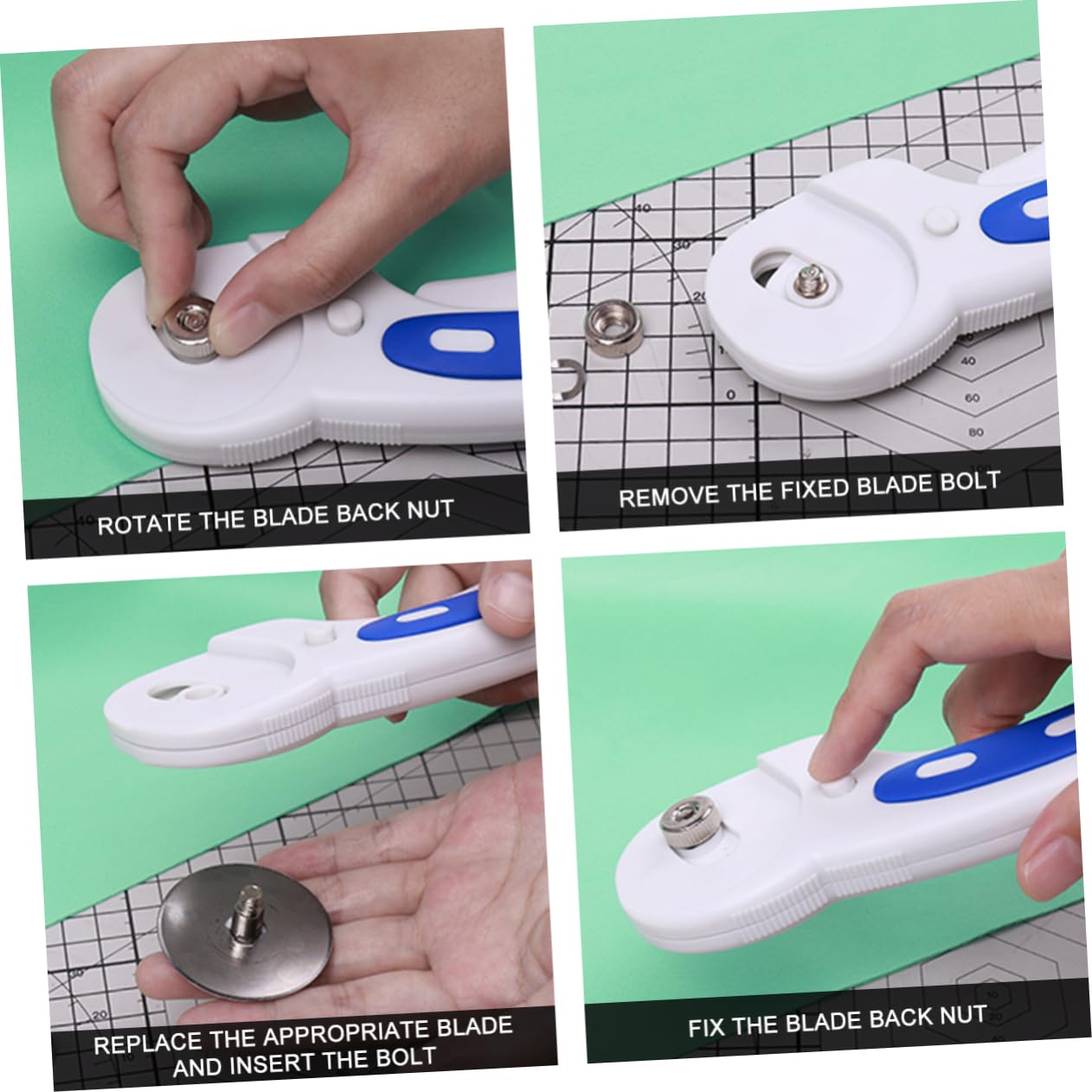 ROTATE THE BLADE BACK NUT

REMOVE THE FIXED BLADE BOLT

REPLACE THE APPROPRIATE BLADE AND INSERT THE BOLT

FIX THE BLADE BACK NUT