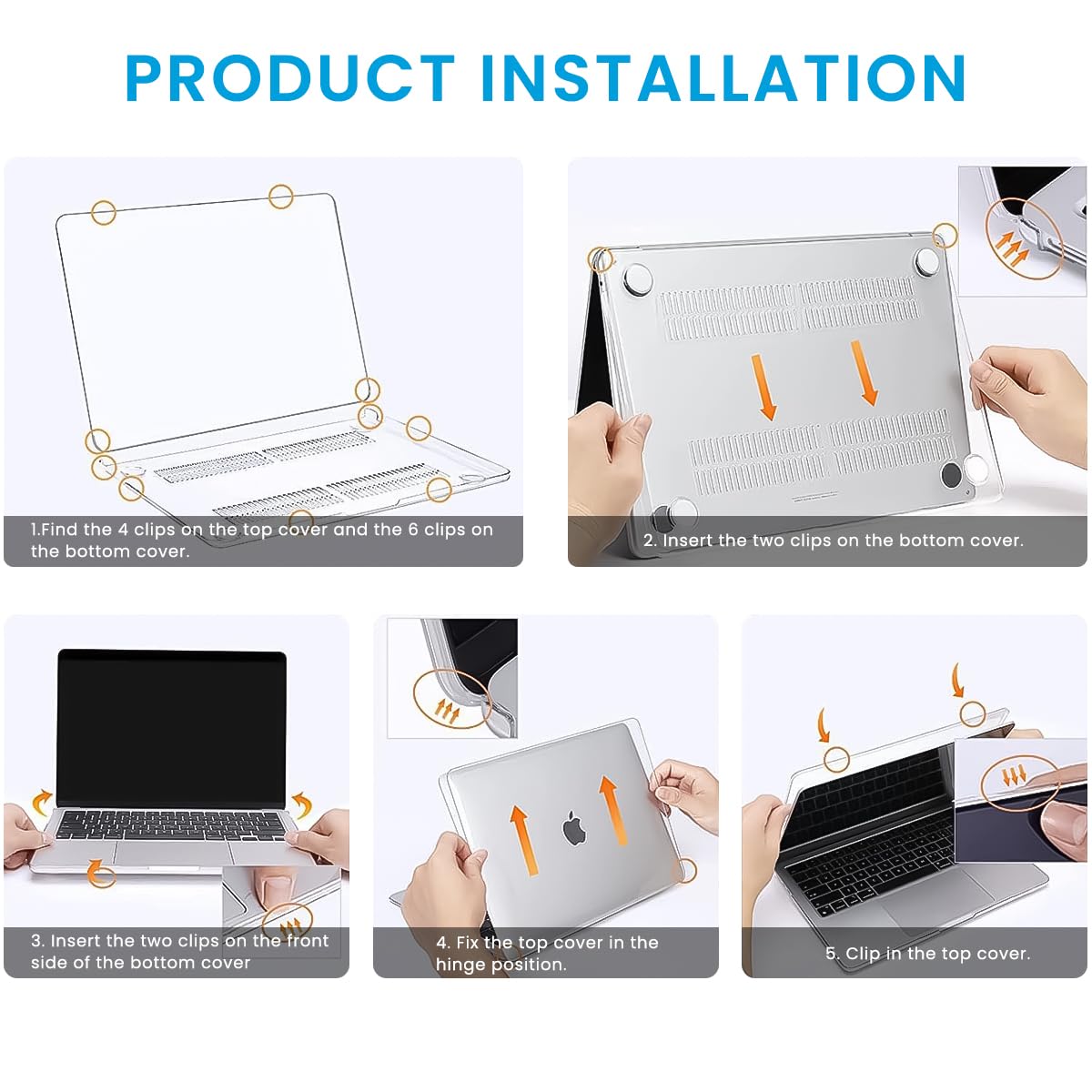 PRODUCT INSTALLATION

1.Find the 4 clips on the top cover and the 6 clips on the bottom cover.

2. Insert the two clips on the bottom cover.

3. Insert the two clips on the front side of the bottom cover

4. Fix the top cover in the hinge position.

5. Clip in the top cover.