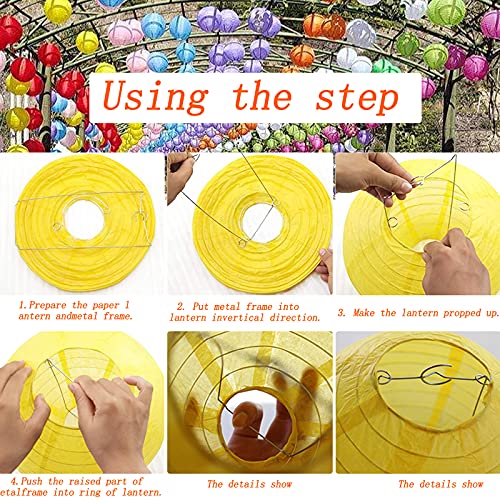 Using the step

1.Prepare the paper l antern andmetal frame.

2. Put metal frame into lantern invertical direction.

3. Make the lantern propped up.

4.Push the raised part of etalframe into ring of lantern.

The details show

The details show