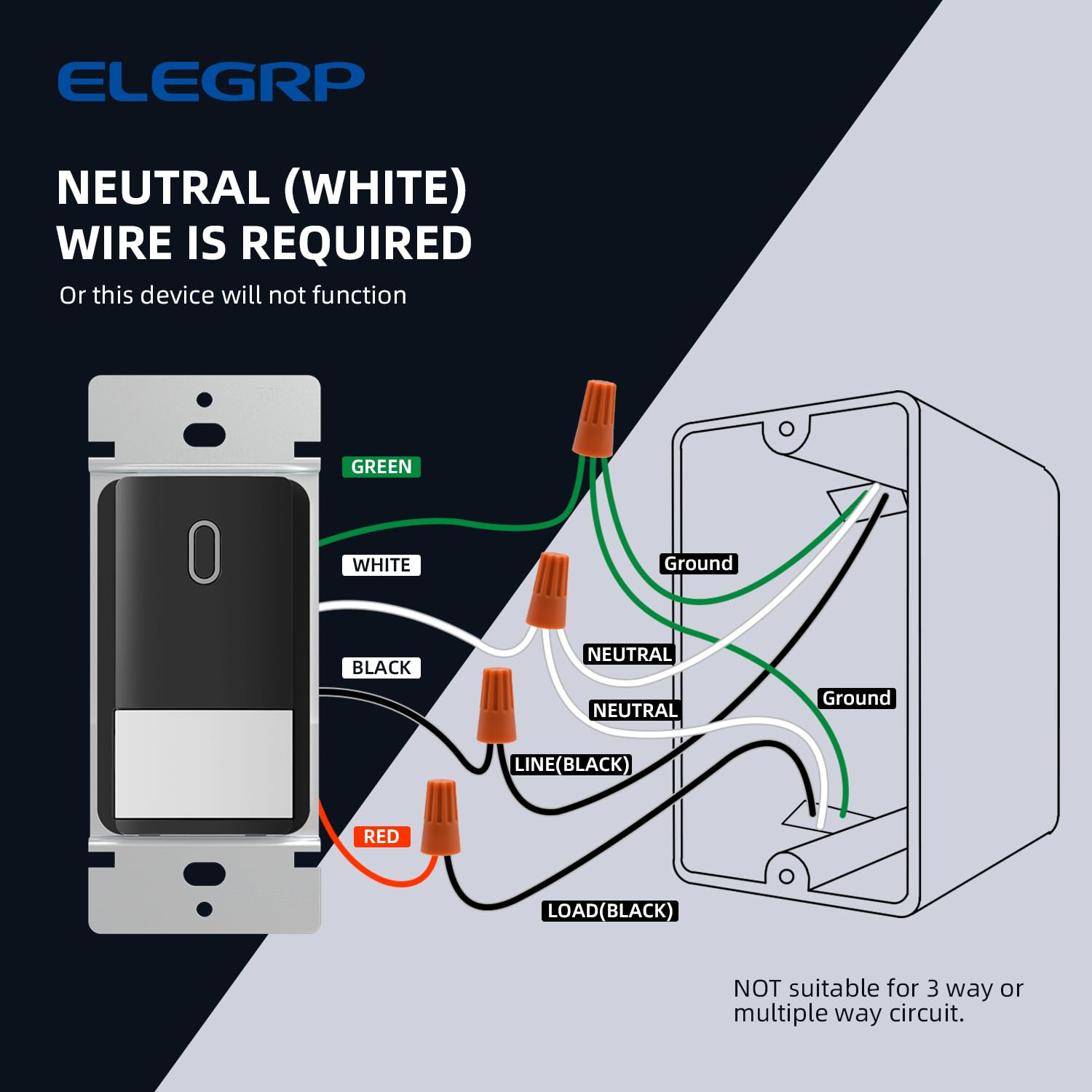 ELEGRP

NEUTRAL (WHITE) WIRE IS REQUIRED

Or this device will not function

GREEN

WHITE

BLACK

RED

Ground

NEUTRAL

NEUTRAL

Ground

LINE(BLACK)

LOAD(BLACK)

NOT suitable for 3 way or multiple way circuit.