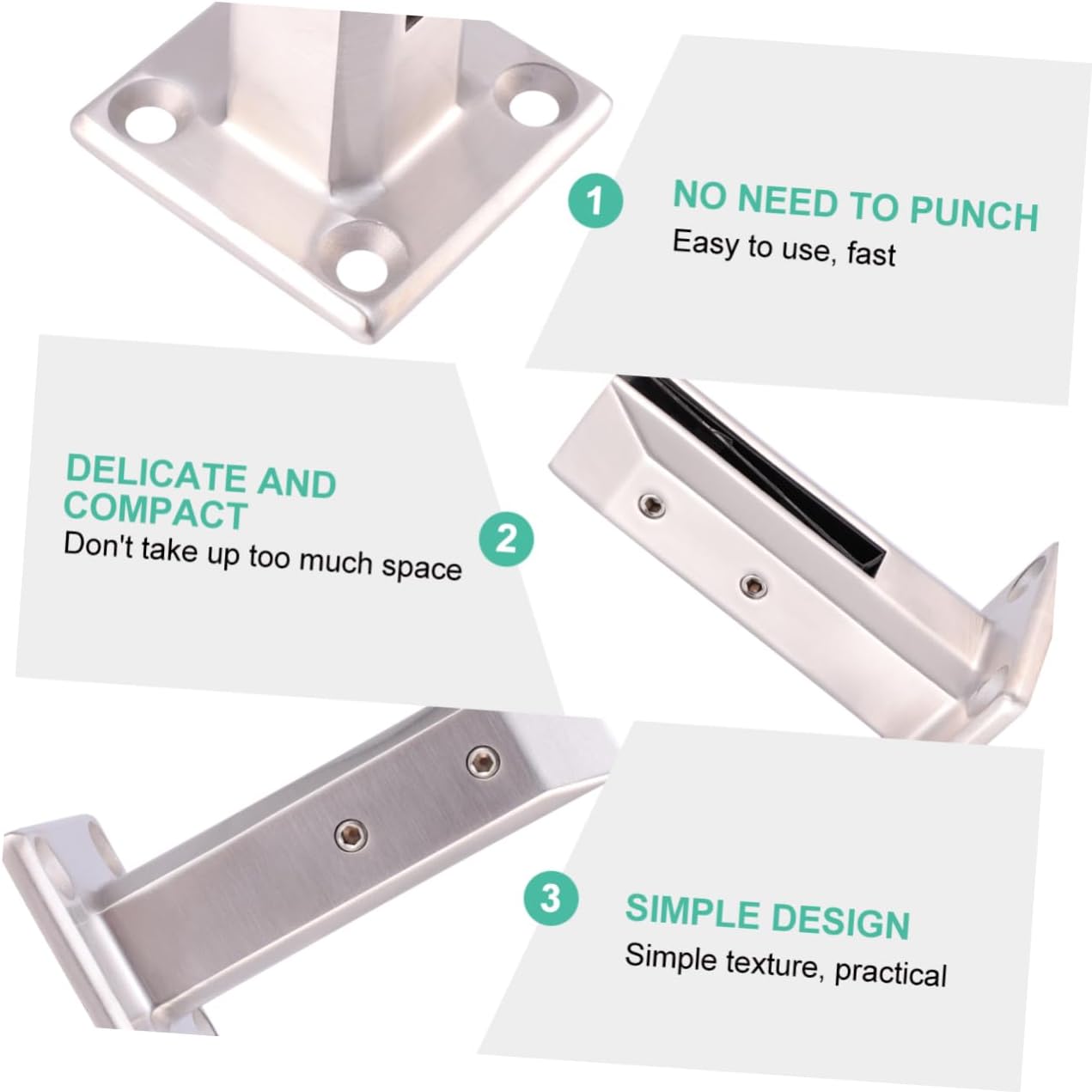 1

NO NEED TO PUNCH

Easy to use, fast

DELICATE AND COMPACT

Don't take up too much space

2

3

SIMPLE DESIGN

Simple texture, practical