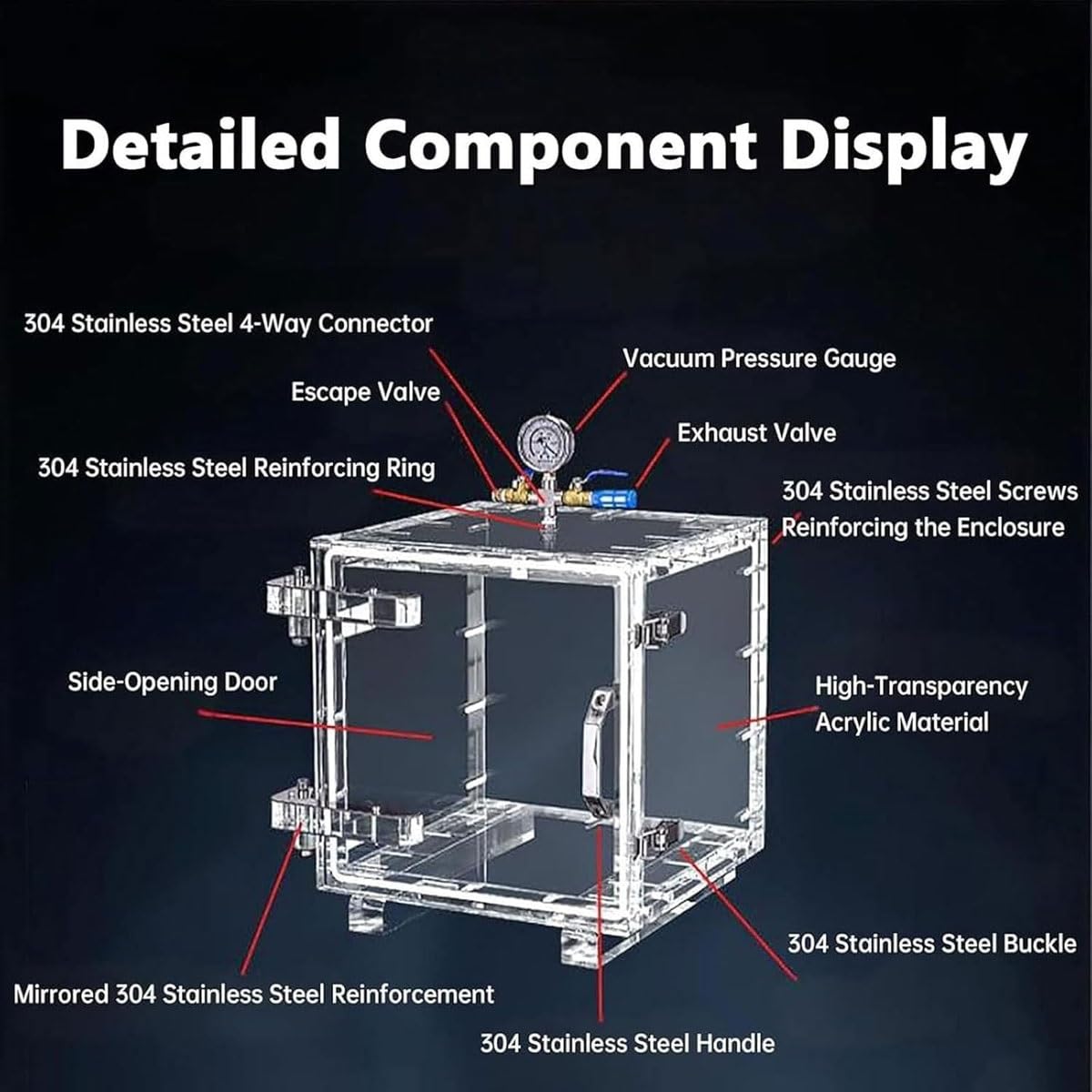 Detailed Component Display

304 Stainless Steel 4-Way Connector

Vacuum Pressure Gauge

Escape Valve

Exhaust Valve

304 Stainless Steel Reinforcing Ring

304 Stainless Steel Screws Reinforcing the Enclosure

Side-Opening Door

High-Transparency Acrylic Material

304 Stainless Steel Buckle

Mirrored 304 Stainless Steel Reinforcement

304 Stainless Steel Handle