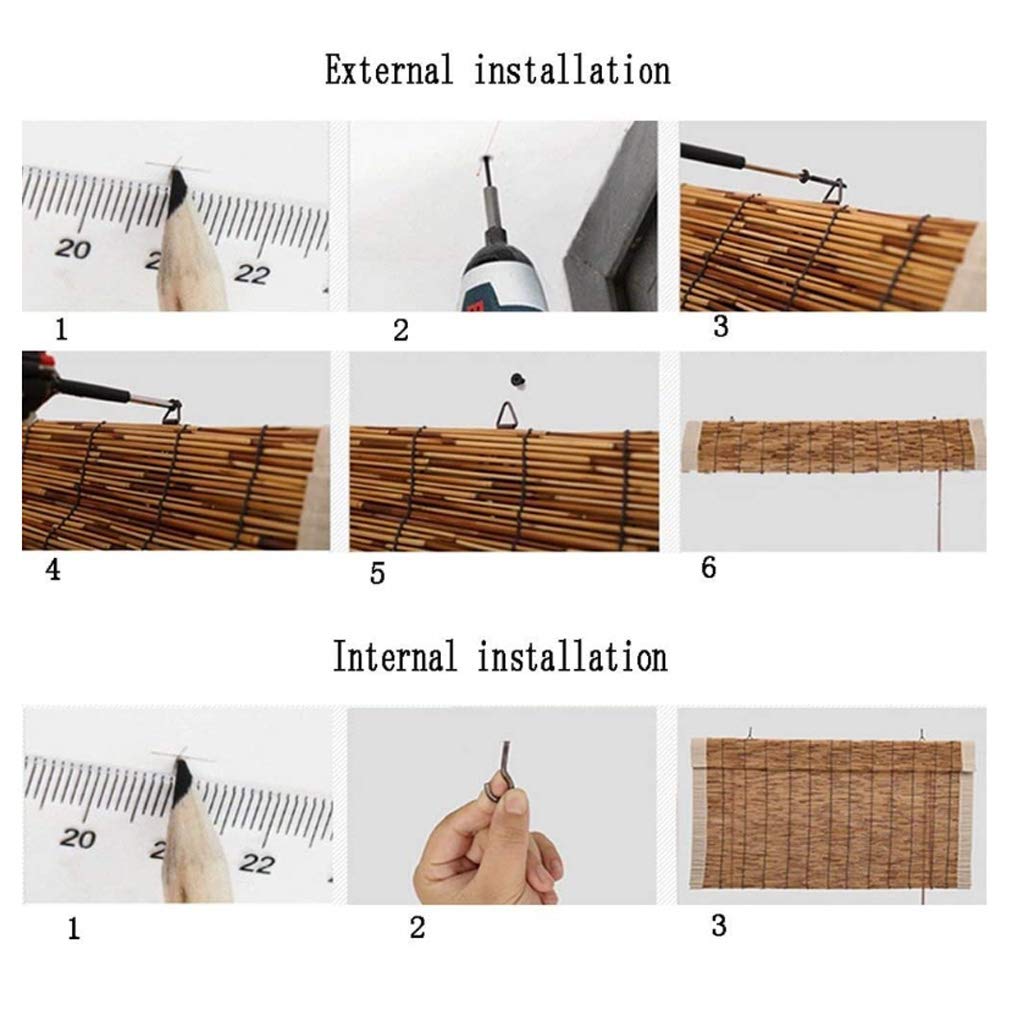 External installation

20 2 22

1 2 3

4 5 6

Internal installation

20 2 22

1 2 3