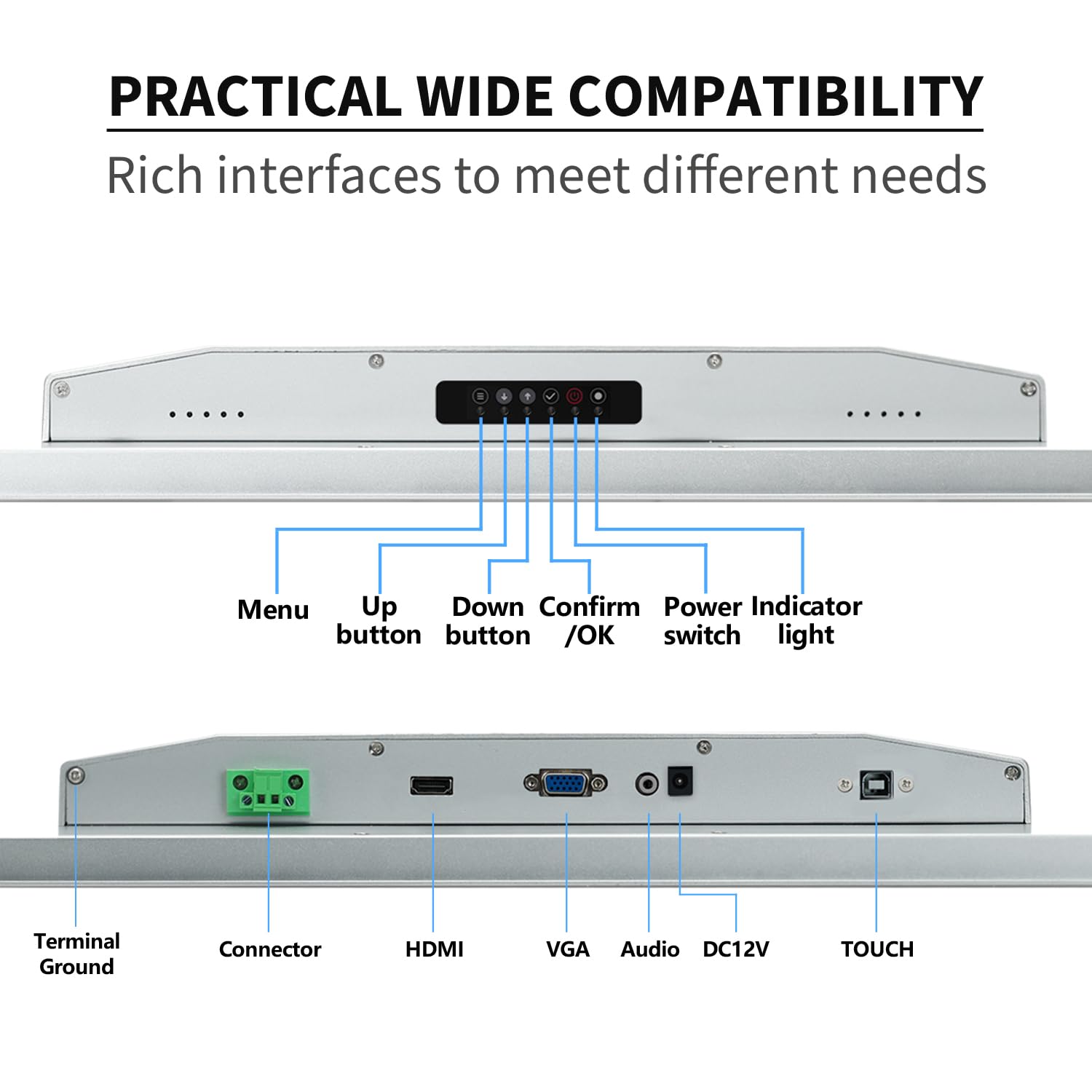 PRACTICAL WIDE COMPATIBILITY

Rich interfaces to meet different needs

Menu

Up button

Down button

Confirm /OK

Power switch

Indicator light

Terminal Ground

Connector

HDMI

VGA

Audio

DC12V

TOUCH