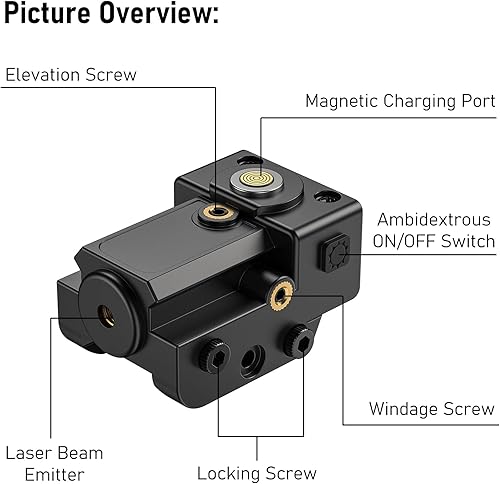 Picture Overview:

Elevation Screw

Magnetic Charging Port

Ambidextrous ON/OFF Switch

Windage Screw

Laser Beam Emitter

Locking Screw