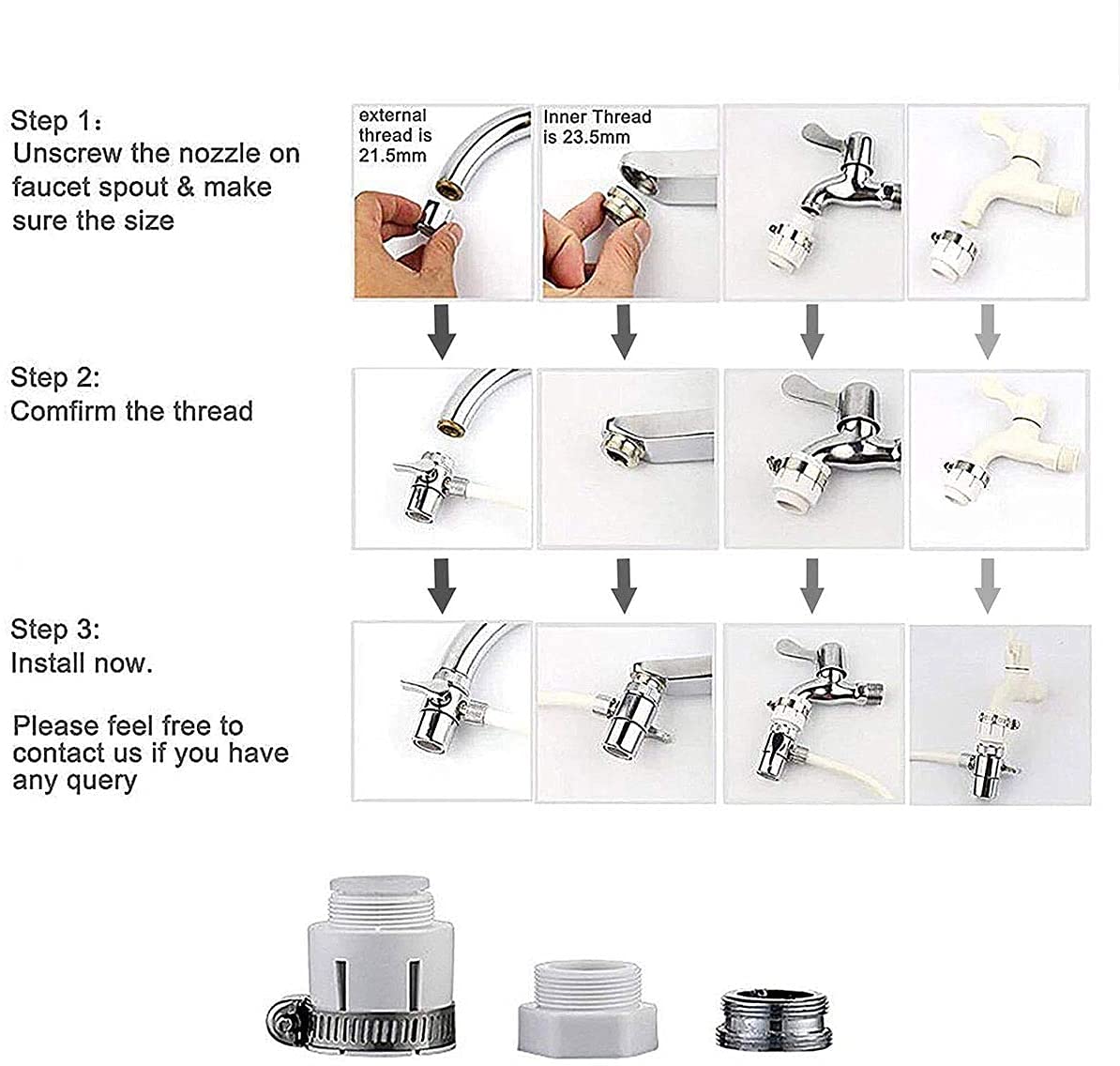 Step 1：
Unscrew the nozzle on faucet spout & make sure the size

external thread is 21.5mm

Inner Thread is 23.5mm

Step 2:
Comfirm the thread

Step 3:
Install now.

Please feel free to contact us if you have any query