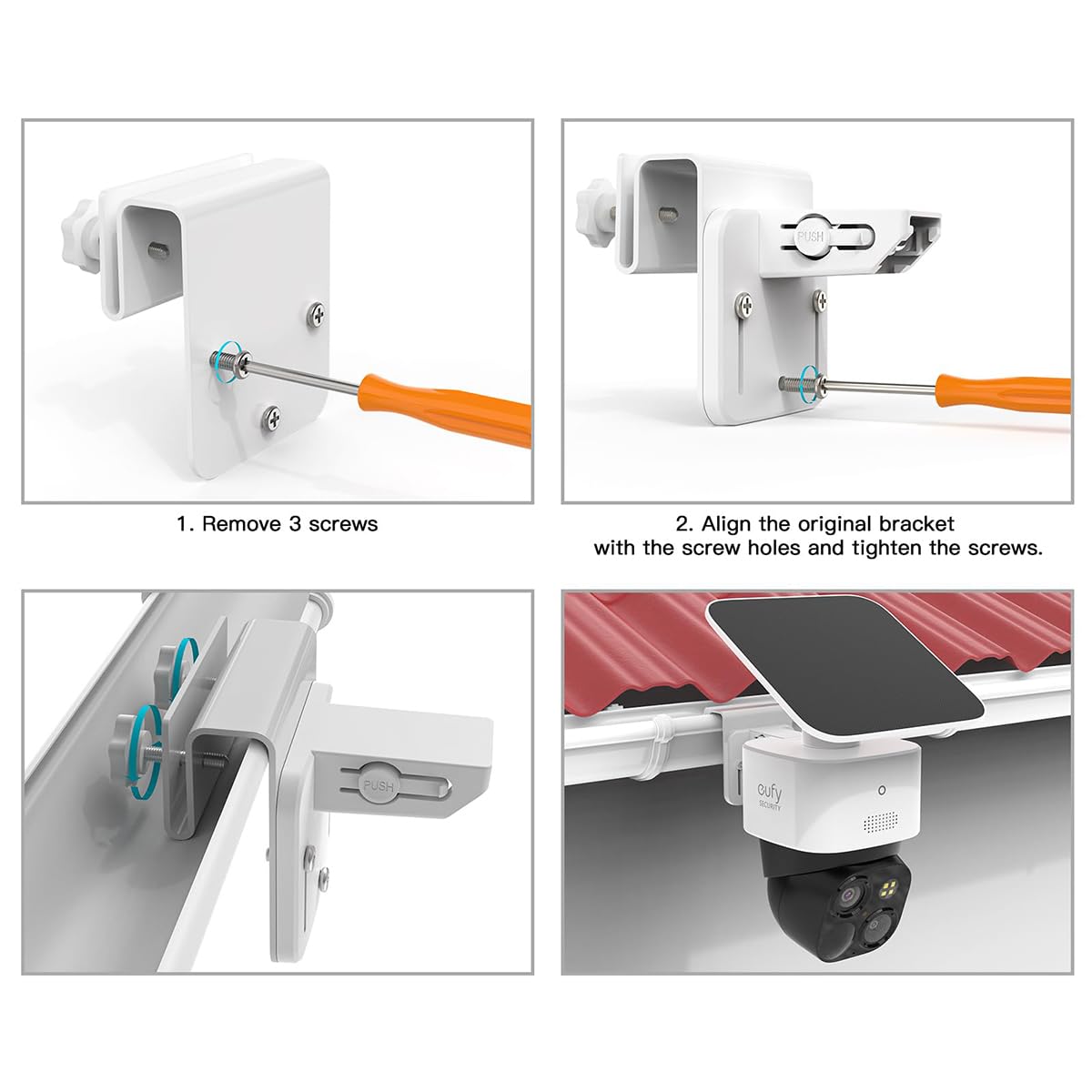 PUSH

1. Remove 3 screws

2. Align the original bracket with the screw holes and tighten the screws.

PUSH

eufy SECURITY