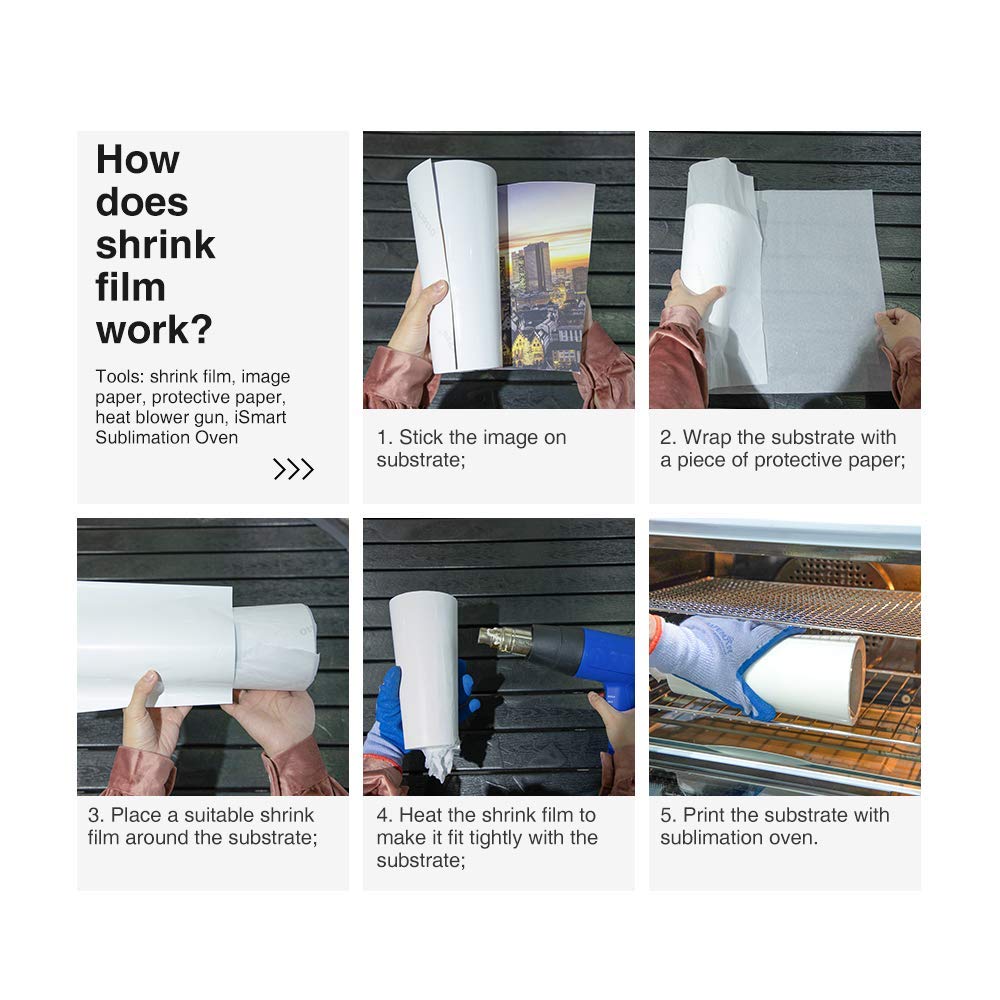 How does shrink film work?

Tools: shrink film, image paper, protective paper, heat blower gun, iSmart Sublimation Oven

>>>

1. Stick the image on substrate;

2. Wrap the substrate with a piece of protective paper;

3. Place a suitable shrink film around the substrate;

4. Heat the shrink film to make it fit tightly with the substrate;

5. Print the substrate with sublimation oven.