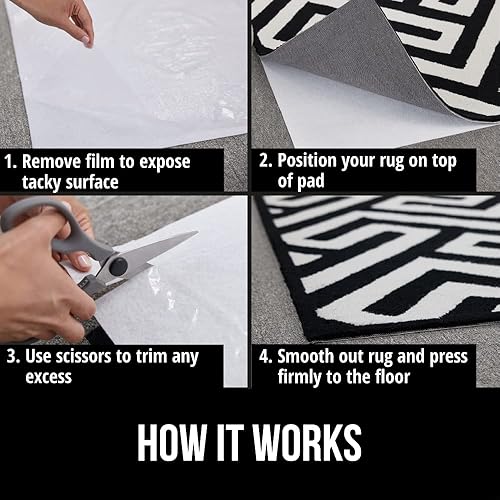 1. Remove film to expose tacky surface

2. Position your rug on top of pad

3. Use scissors to trim any excess

4. Smooth out rug and press firmly to the floor

HOW IT WORKS