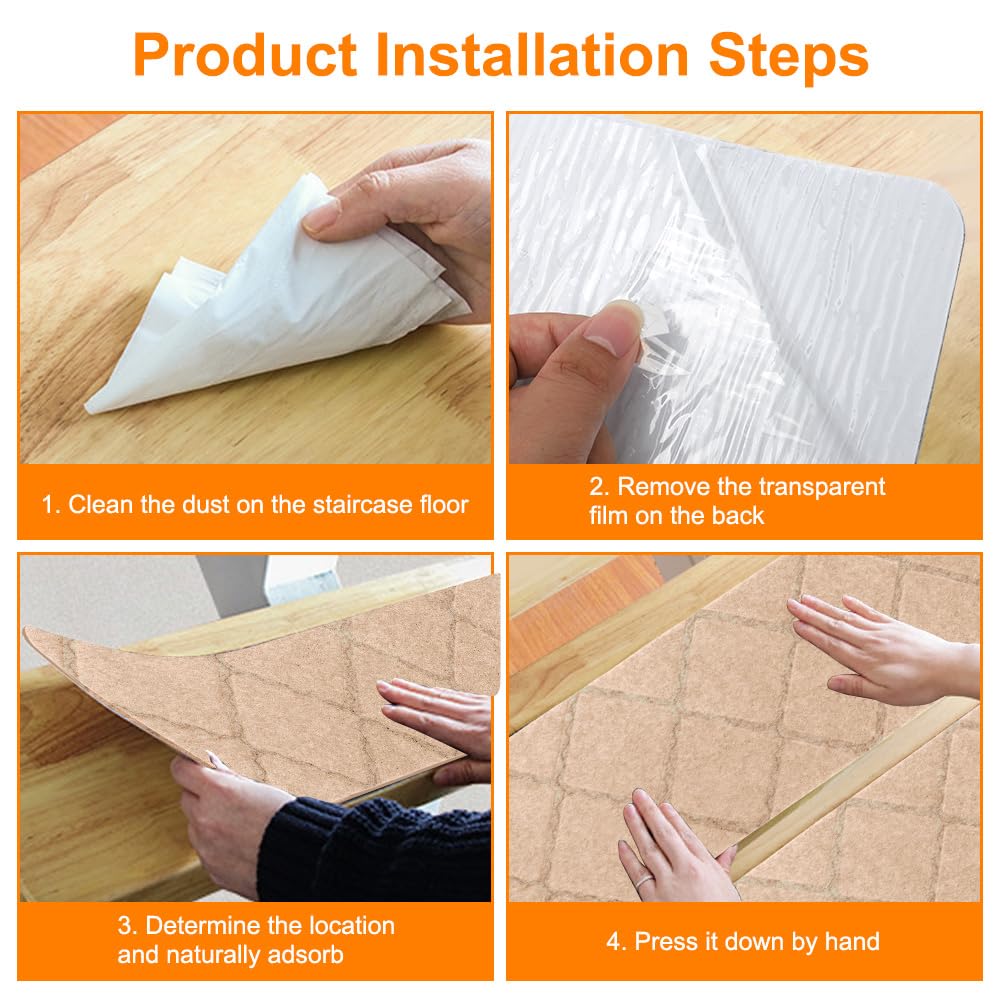 Product Installation Steps

1. Clean the dust on the staircase floor

2. Remove the transparent film on the back

3. Determine the location and naturally adsorb

4. Press it down by hand