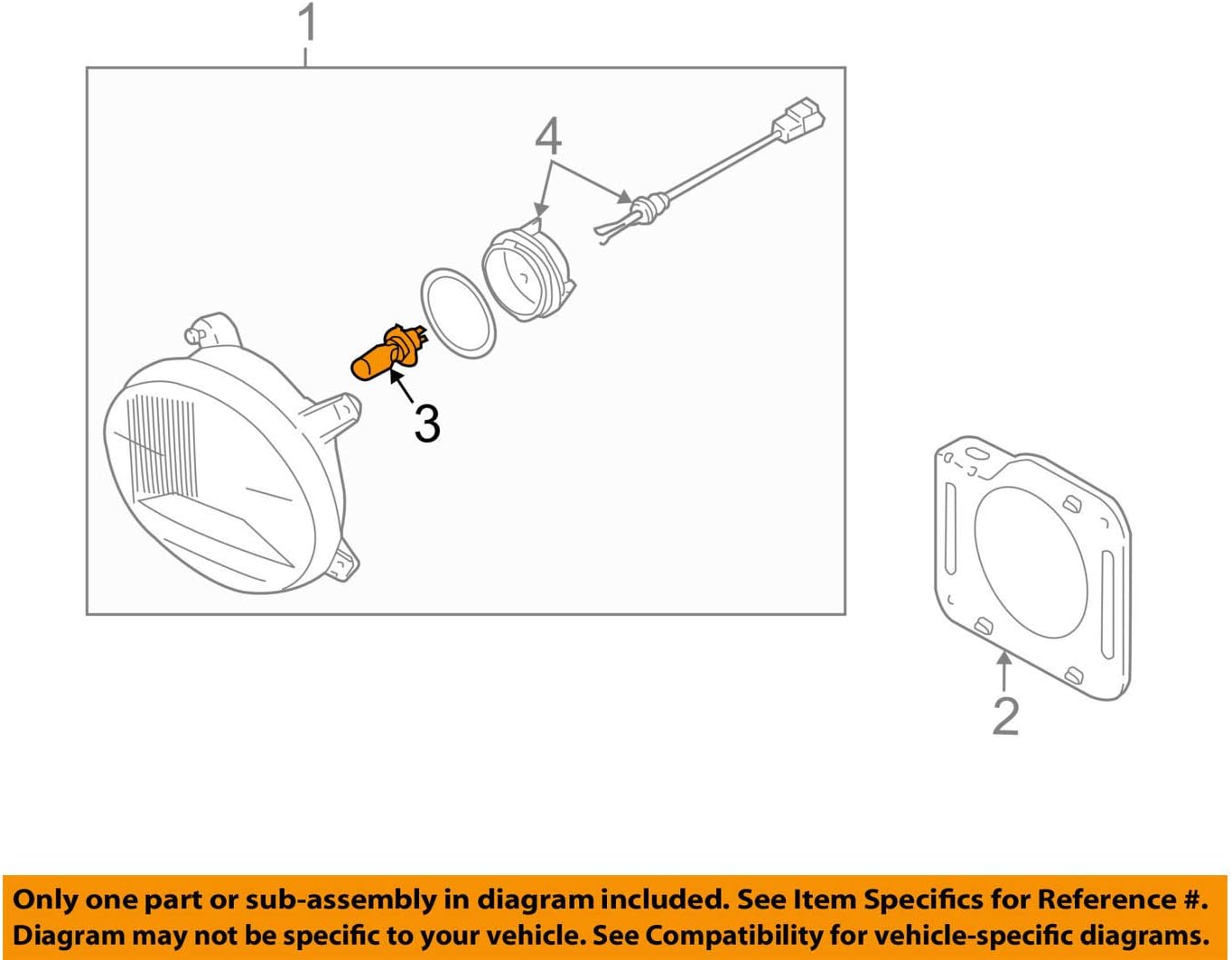 1

4

3

2

Only one part or sub-assembly in diagram included. See Item Specifics for Reference #. Diagram may not be specific to your vehicle. See Compatibility for vehicle-specific diagrams.