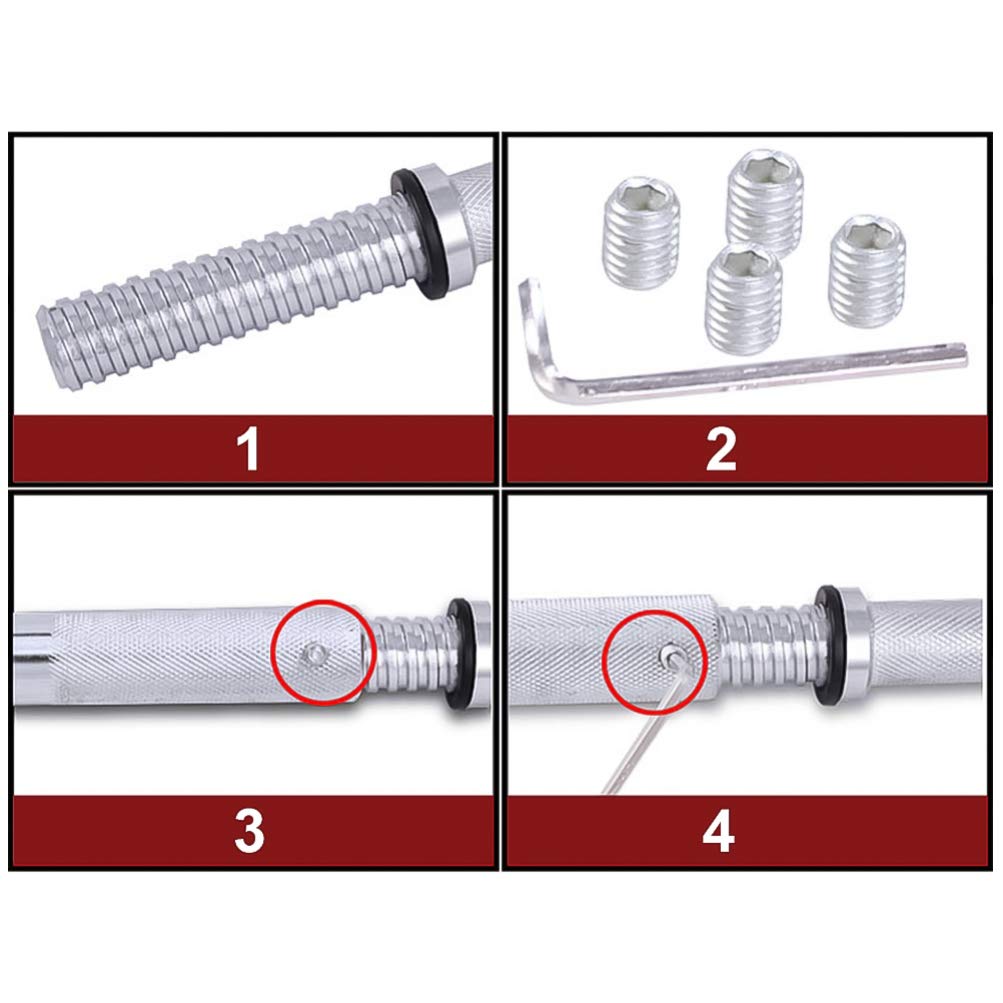 1

2

3

4