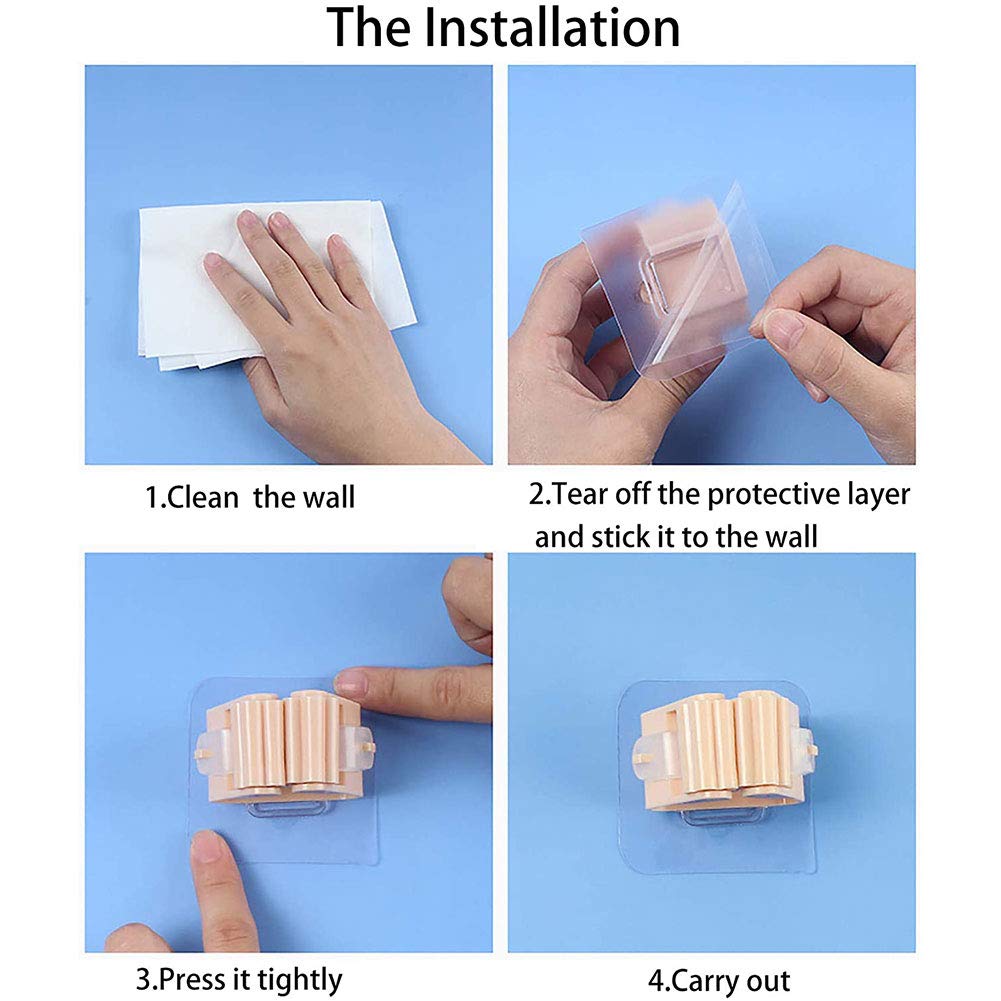 The Installation

1.Clean the wall

2.Tear off the protective layer and stick it to the wall

3.Press it tightly

4.Carry out