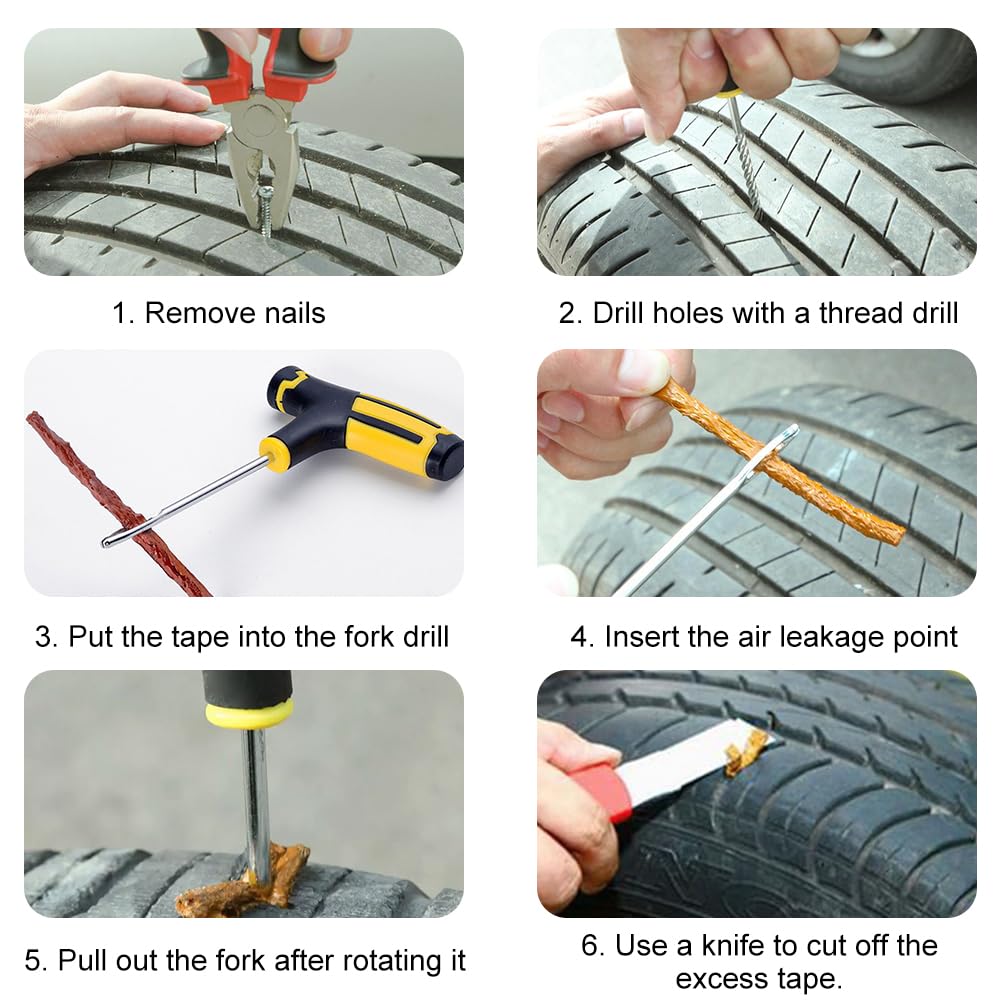 1. Remove nails

2. Drill holes with a thread drill

3. Put the tape into the fork drill

4. Insert the air leakage point

5. Pull out the fork after rotating it

6. Use a knife to cut off the excess tape.