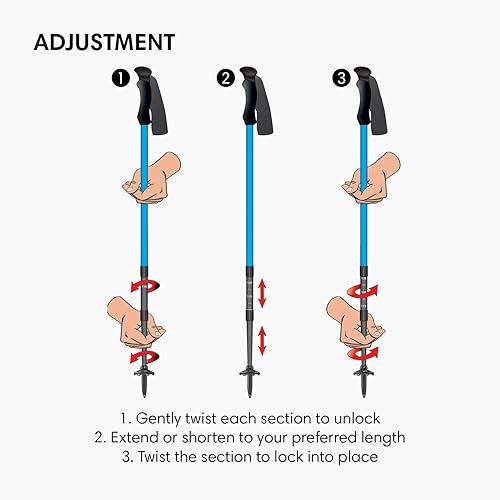 ADJUSTMENT

1

2

3

1. Gently twist each section to unlock
2. Extend or shorten to your preferred length
3. Twist the section to lock into place