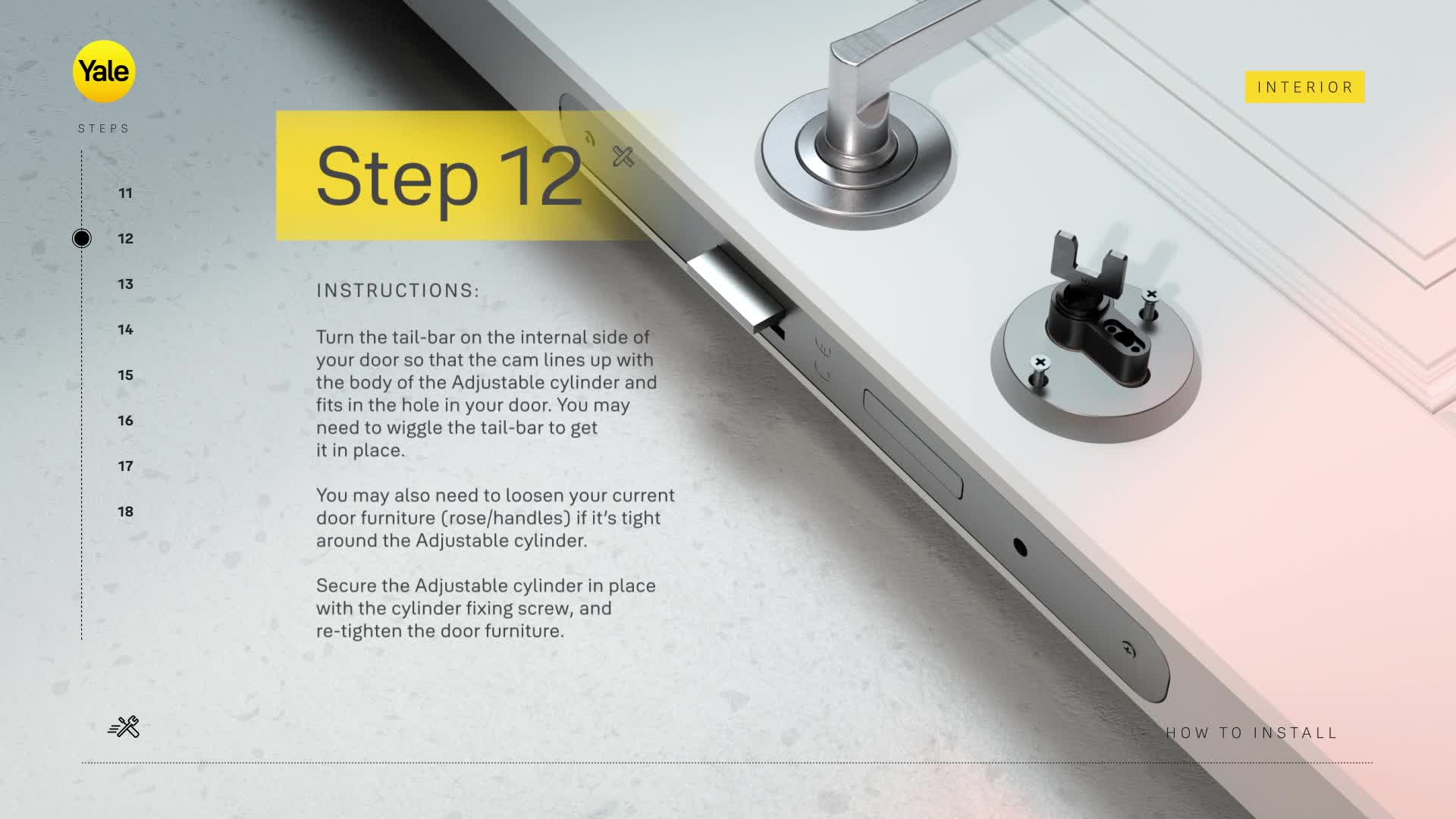 Yale

STEPS

11
12
13
14
15
16
17
18

Step 12

INTERIOR

INSTRUCTIONS:

Turn the tail-bar on the internal side of your door so that the cam lines up with the body of the Adjustable cylinder and fits in the hole in your door. You may need to wiggle the tail-bar to get it in place.

You may also need to loosen your current door furniture (rose/handles) if it's tight around the Adjustable cylinder.

Secure the Adjustable cylinder in place with the cylinder fixing screw, and re-tighten the door furniture.

HOW TO INSTALL