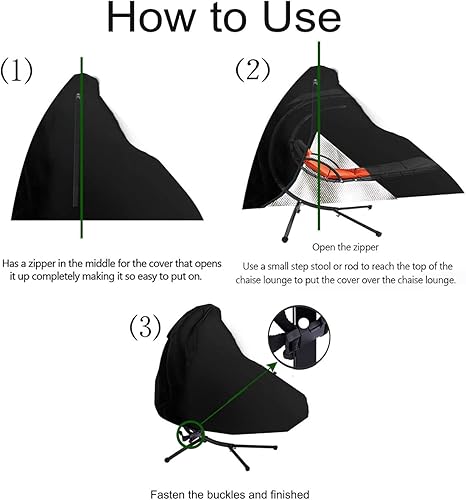 How to Use

(1)

Has a zipper in the middle for the cover that opens it up completely making it so easy to put on.

(2)

Open the zipper

Use a small step stool or rod to reach the top of the chaise lounge to put the cover over the chaise lounge.

(3)

Fasten the buckles and finished