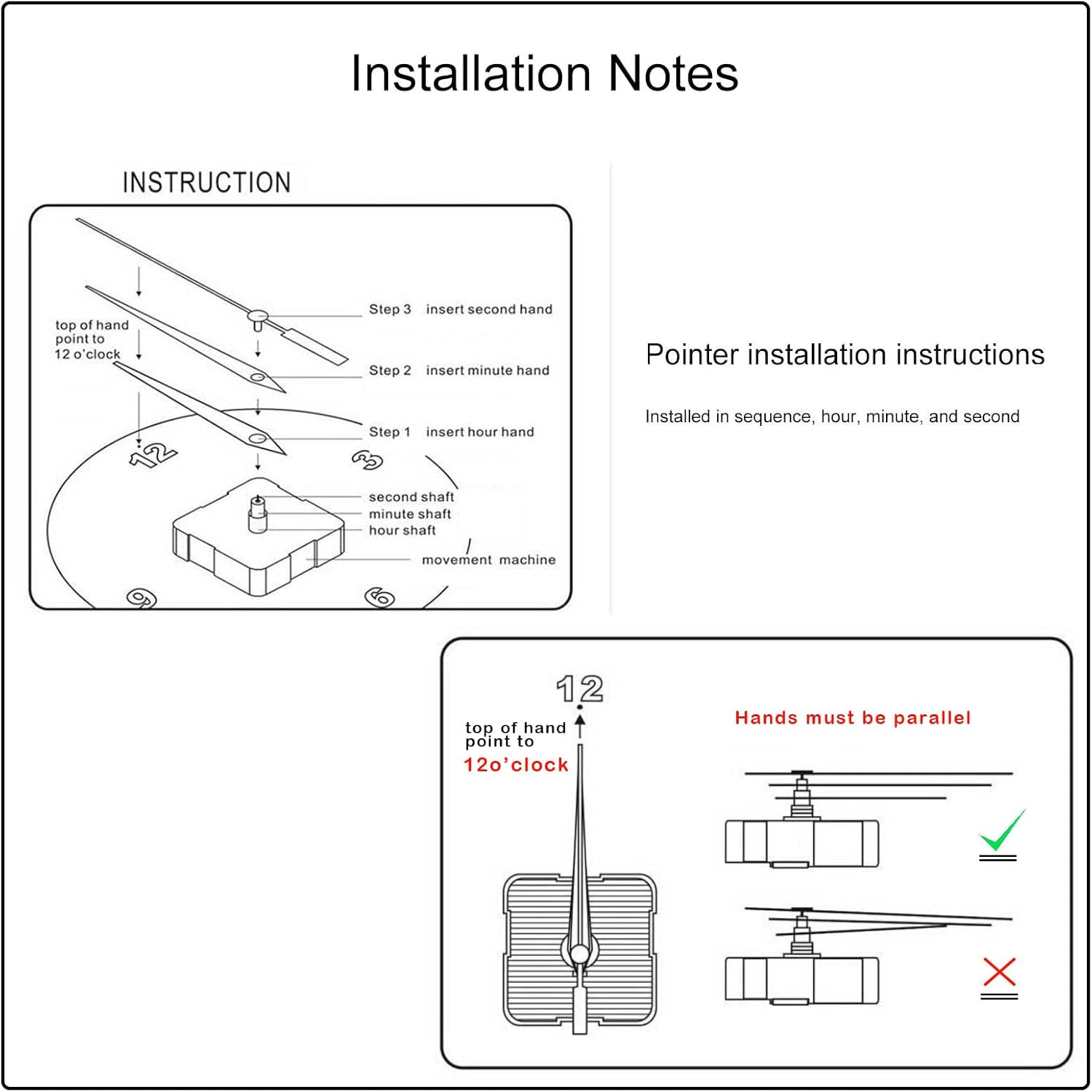 Installation Notes

INSTRUCTION

top of hand point to 12 o'clock

Step 3 insert second hand

Step 2 insert minute hand

Step 1 insert hour hand

12

3

second shaft
minute shaft
hour shaft

movement machine

9

6

Pointer installation instructions

Installed in sequence, hour, minute, and second

12

top of hand point to
12o'clock

Hands must be parallel